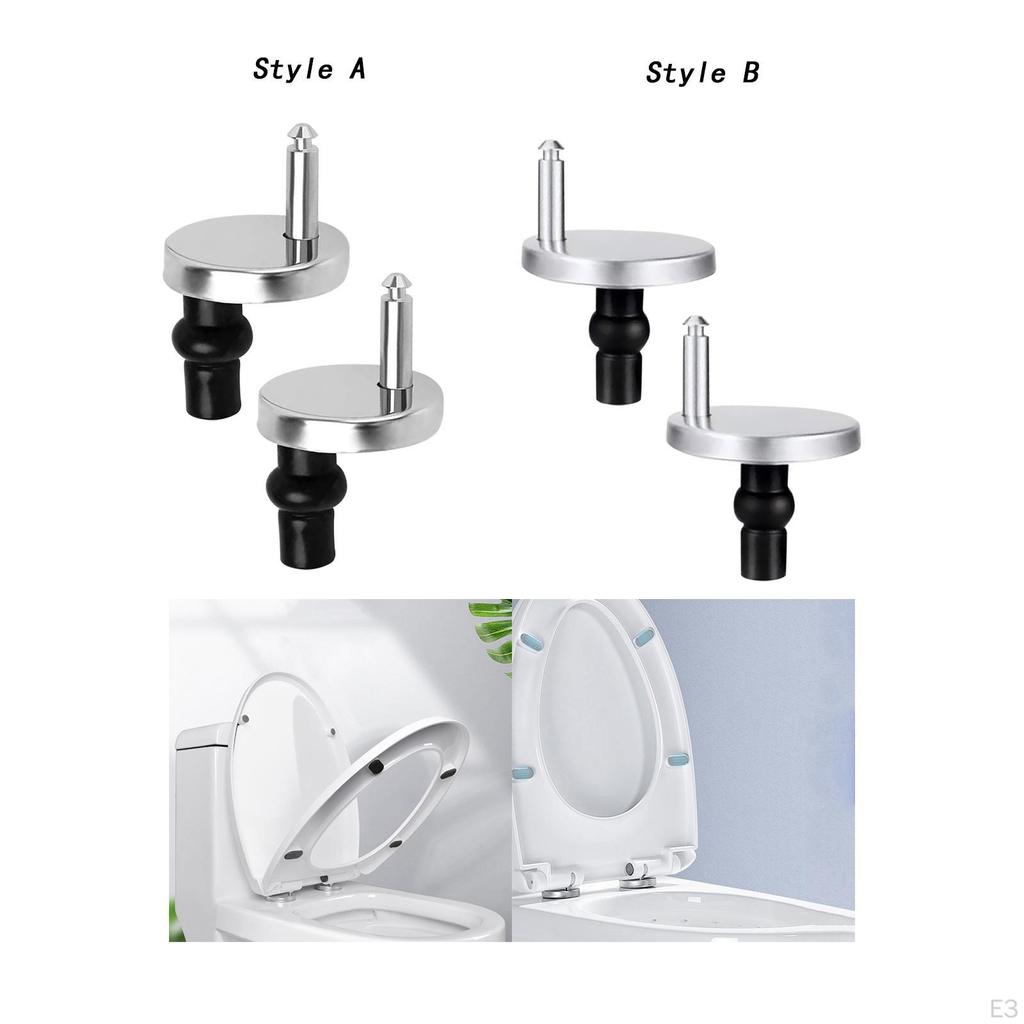 Style A

Style B

E3