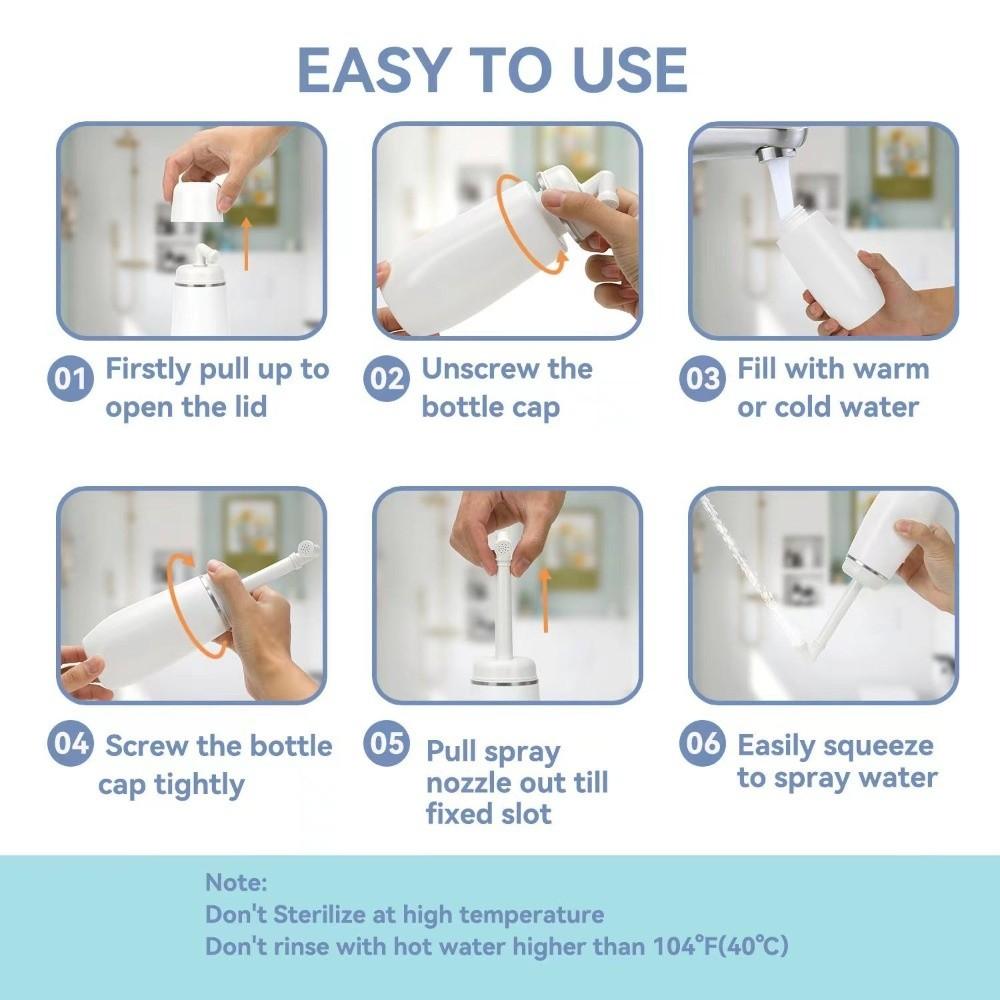 EASY TO USE

01 Firstly pull up to open the lid

02 Unscrew the bottle cap

03 Fill with warm or cold water

04 Screw the bottle cap tightly

05 Pull spray nozzle out till fixed slot

06 Easily squeeze to spray water

Note:
Don't Sterilize at high temperature
Don't rinse with hot water higher than 104°F(40°C)