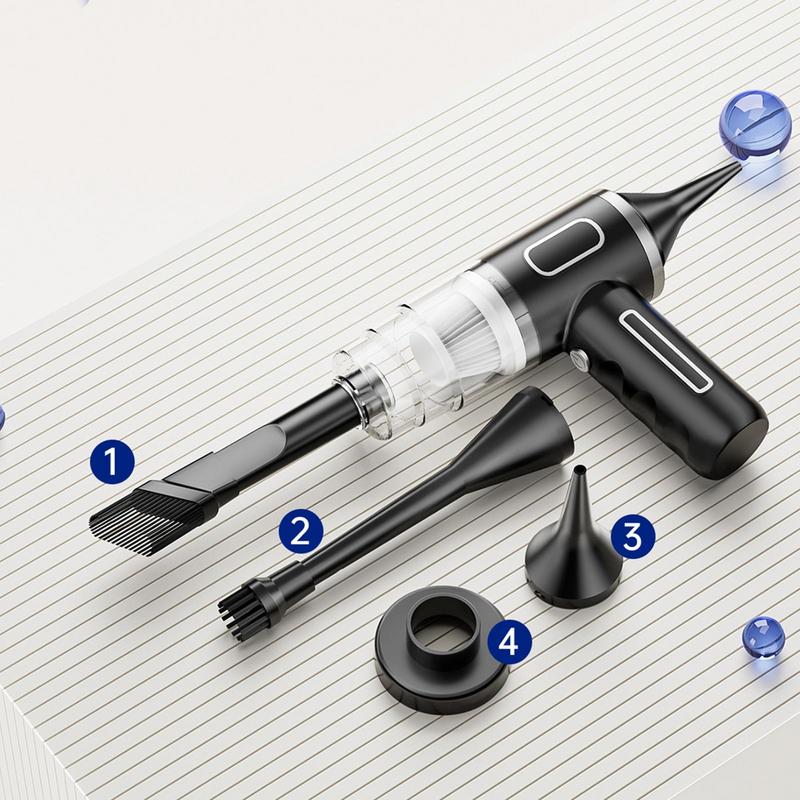 1
2
3
4