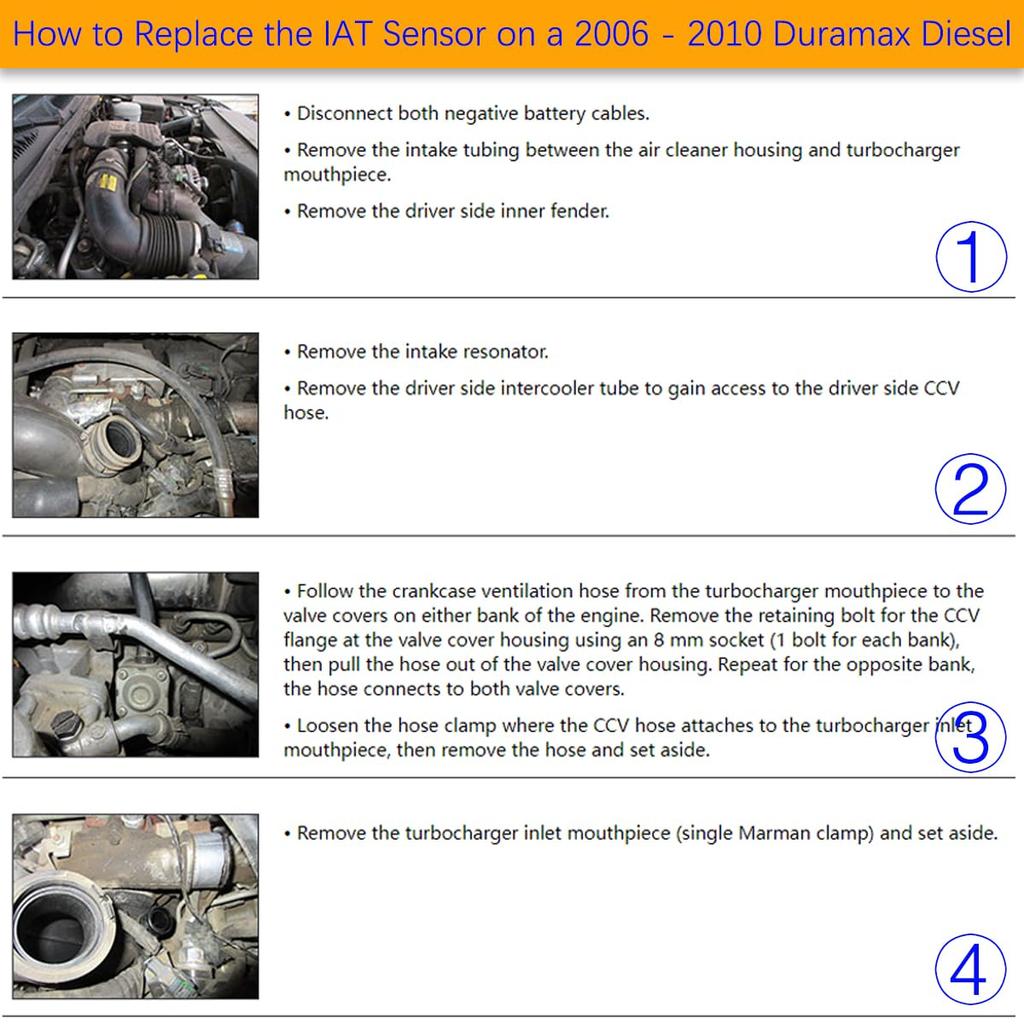 How to Replace the IAT Sensor on a 2006 - 2010 Duramax Diesel

• Disconnect both negative battery cables.

• Remove the intake tubing between the air cleaner housing and turbocharger mouthpiece.

• Remove the driver side inner fender.

1

• Remove the intake resonator.

• Remove the driver side intercooler tube to gain access to the driver side CCV hose.

2

• Follow the crankcase ventilation hose from the turbocharger mouthpiece to the valve covers on either bank of the engine. Remove the retaining bolt for the CCV flange at the valve cover housing using an 8 mm socket (1 bolt for each bank), then pull the hose out of the valve cover housing. Repeat for the opposite bank, the hose connects to both valve covers.

• Loosen the hose clamp where the CCV hose attaches to the turbocharger inlet mouthpiece, then remove the hose and set aside.

3

• Remove the turbocharger inlet mouthpiece (single Marman clamp) and set aside.

4