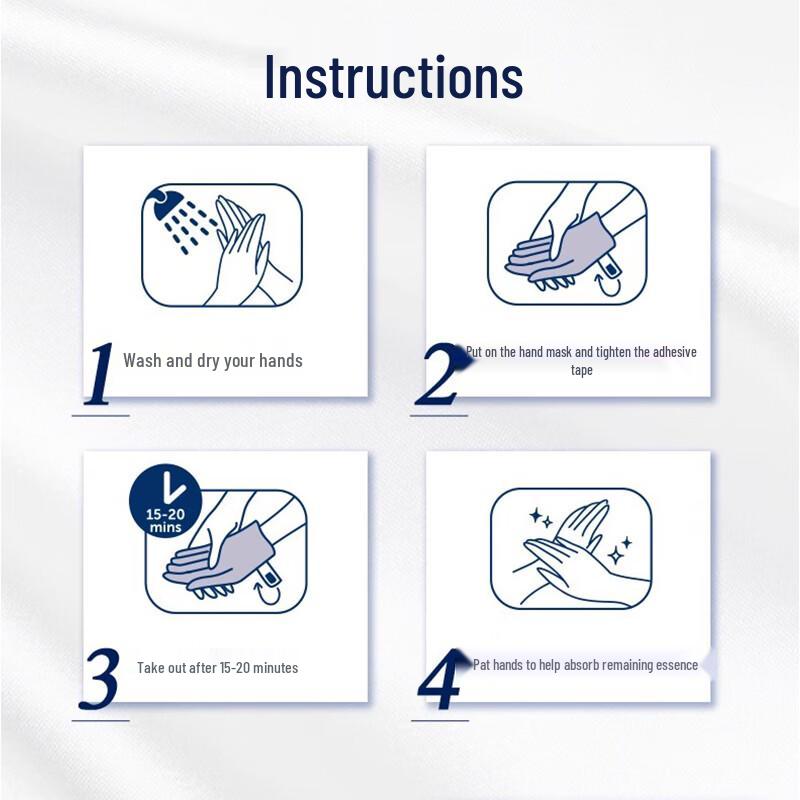 Instructions

1 Wash and dry your hands

2 Put on the hand mask and tighten the adhesive tape

15-20 mins

3 Take out after 15-20 minutes

4 Pat hands to help absorb remaining essence