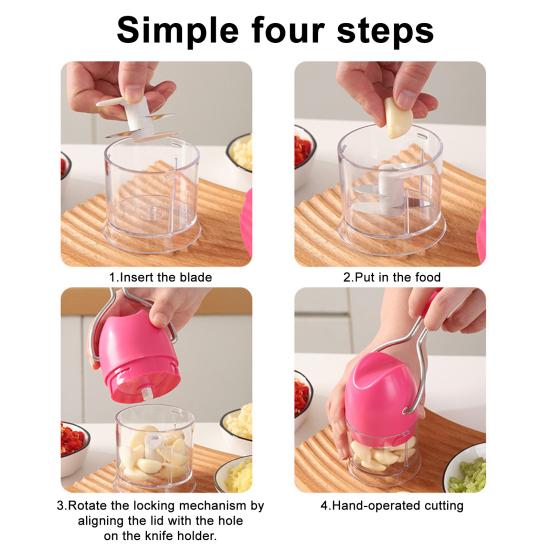 Simple four steps

1.Insert the blade

2.Put in the food

3.Rotate the locking mechanism by aligning the lid with the hole on the knife holder.

4.Hand-operated cutting