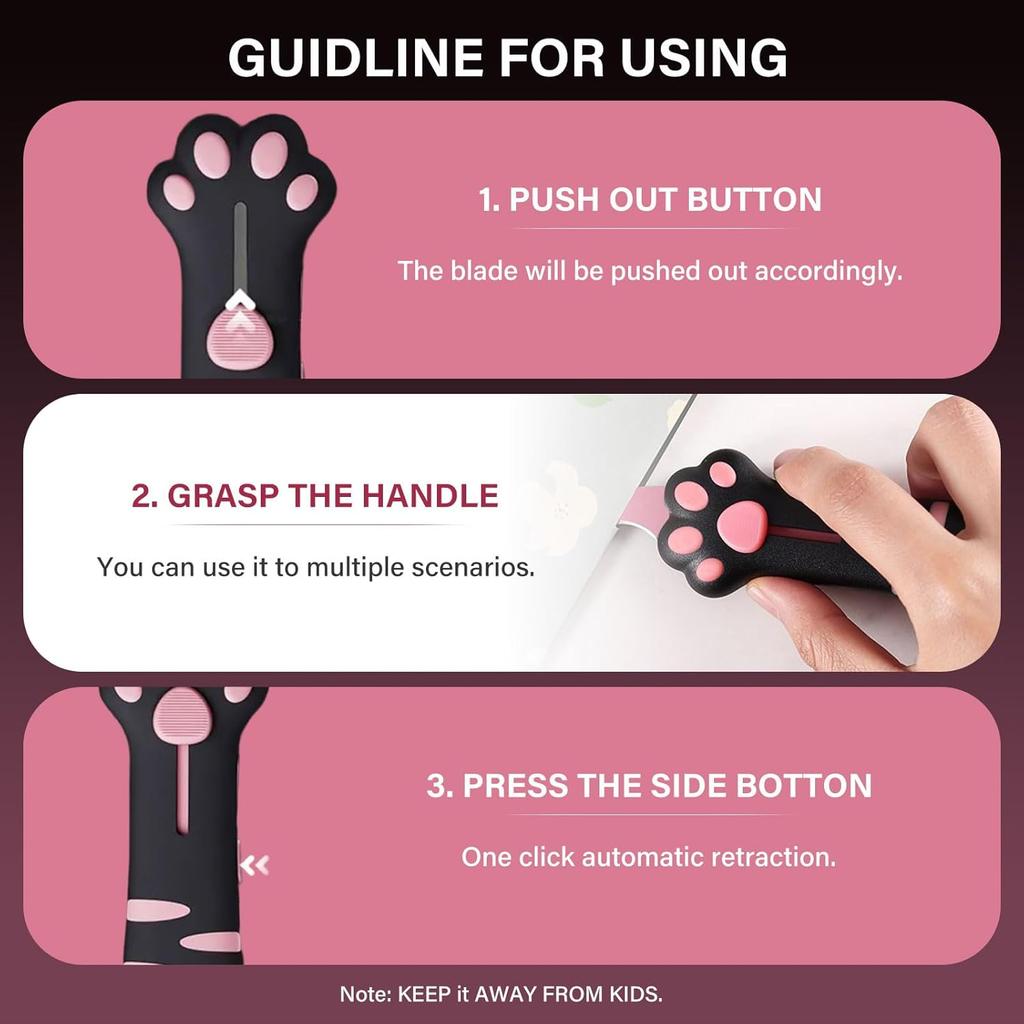 GUIDLINE FOR USING

1. PUSH OUT BUTTON

The blade will be pushed out accordingly.

2. GRASP THE HANDLE

You can use it to multiple scenarios.

3. PRESS THE SIDE BOTTON

One click automatic retraction.

Note: KEEP it AWAY FROM KIDS.