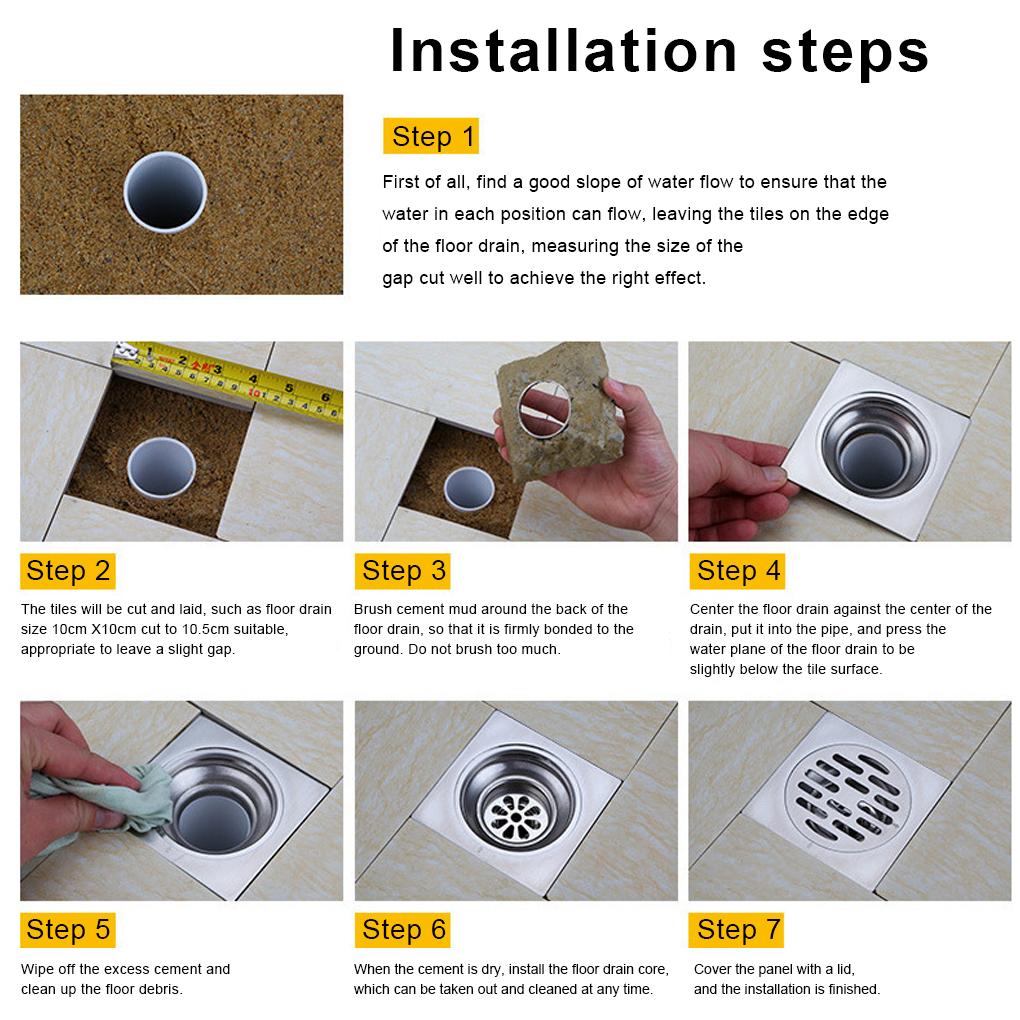 Installation steps

Step 1

First of all, find a good slope of water flow to ensure that the water in each position can flow, leaving the tiles on the edge of the floor drain, measuring the size of the gap cut well to achieve the right effect.

Step 2

The tiles will be cut and laid, such as floor drain size 10cm X10cm cut to 10.5cm suitable, appropriate to leave a slight gap.

Step 3

Brush cement mud around the back of the floor drain, so that it is firmly bonded to the ground. Do not brush too much.

Step 4

Center the floor drain against the center of the drain, put it into the pipe, and press the water plane of the floor drain to be slightly below the tile surface.

Step 5

Wipe off the excess cement and clean up the floor debris.

Step 6

When the cement is dry, install the floor drain core, which can be taken out and cleaned at any time.

Step 7

Cover the panel with a lid, and the installation is finished.