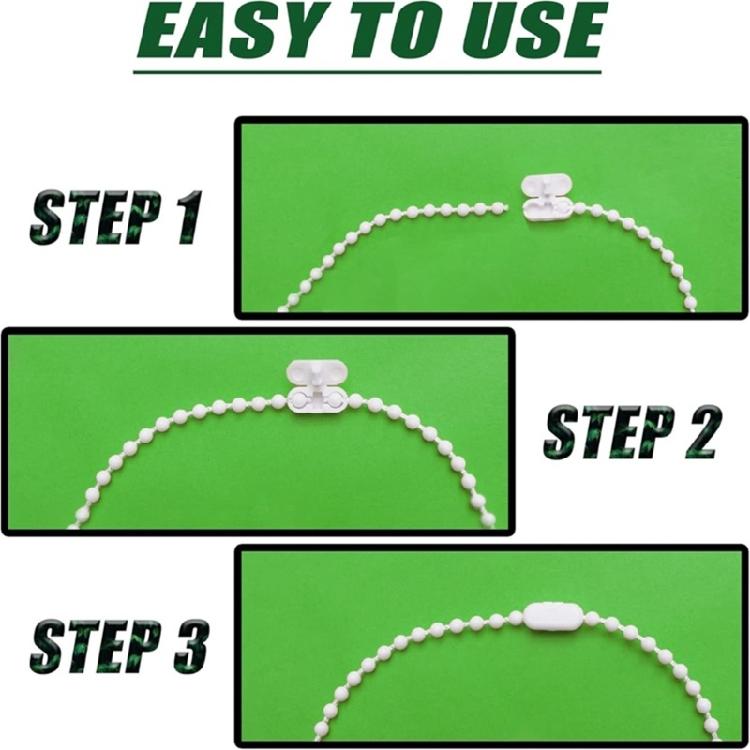 EASY TO USE

STEP 1

STEP 2

STEP 3