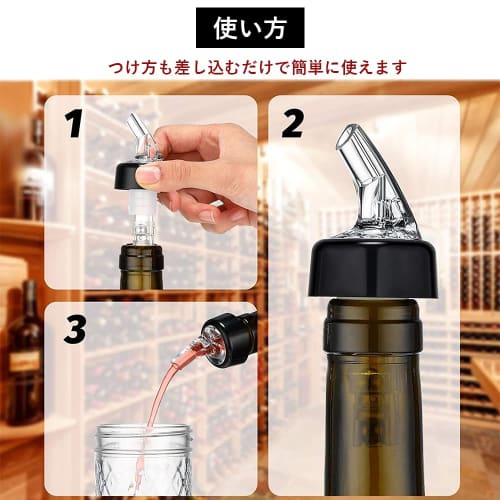 使い方

つけ方も差し込むだけで簡単に使えます

1

2

3