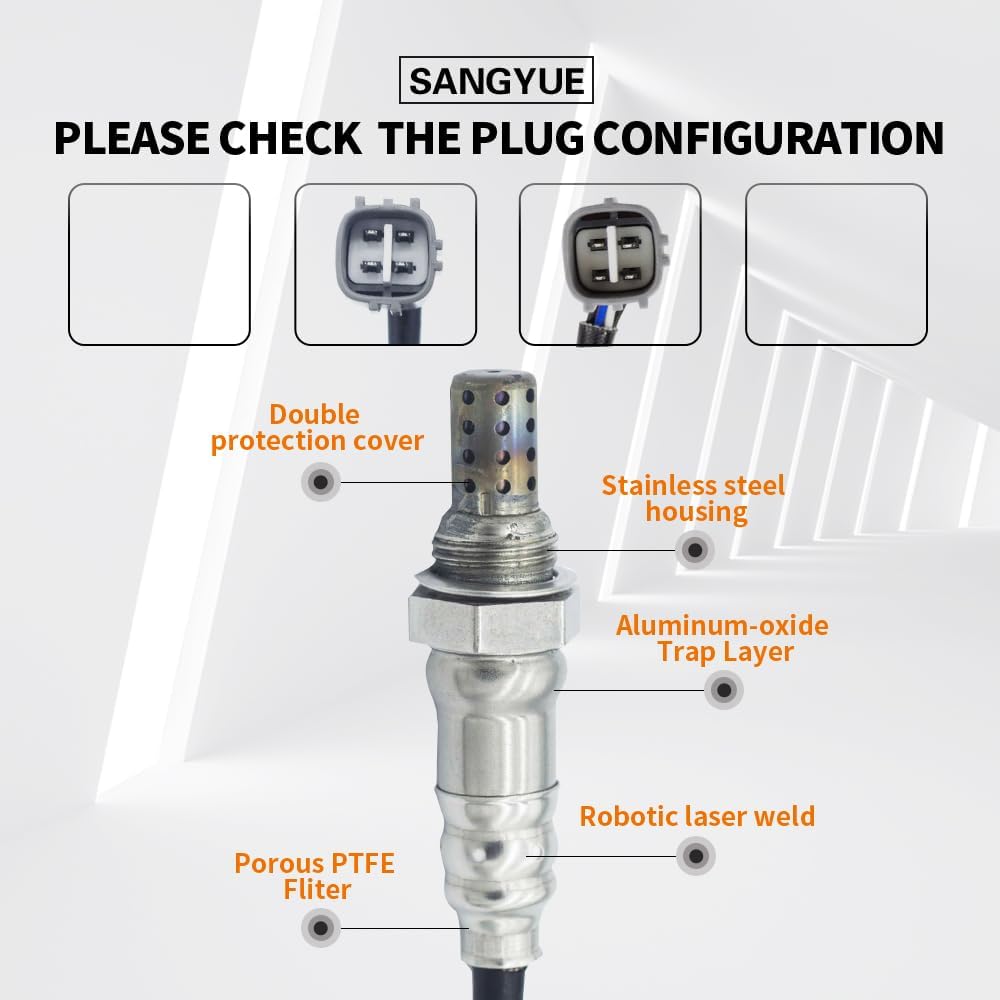 SANGYUE
PLEASE CHECK THE PLUG CONFIGURATION

Double protection cover

Stainless steel housing

Aluminum-oxide Trap Layer

Robotic laser weld

Porous PTFE Fliter