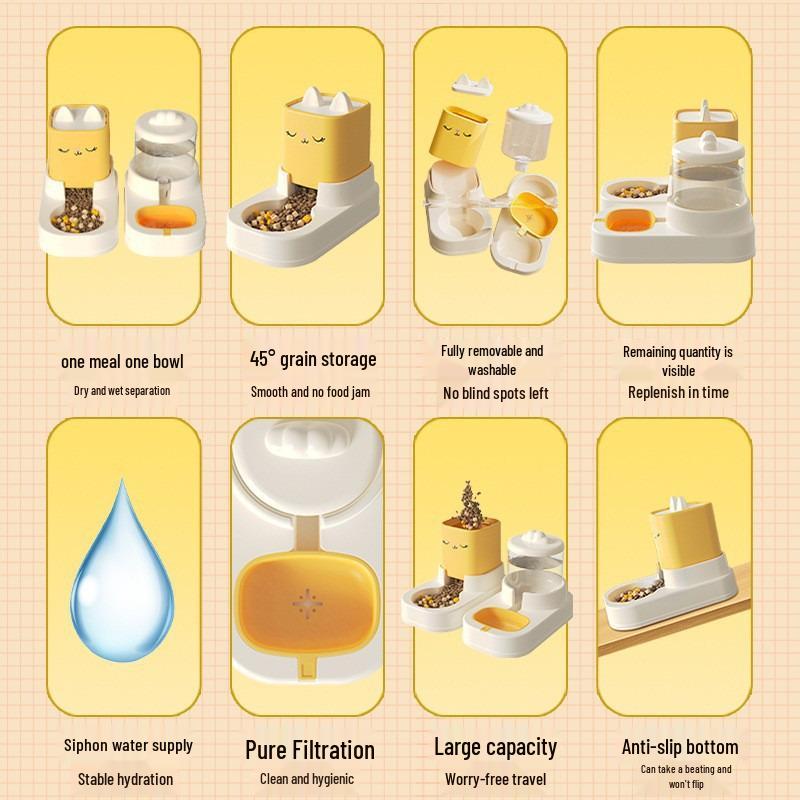 one meal one bowl

Dry and wet separation

45° grain storage

Smooth and no food jam

Fully removable and washable

No blind spots left

Remaining quantity is visible

Replenish in time

Siphon water supply

Stable hydration

Pure Filtration

Clean and hygienic

Large capacity

Worry-free travel

Anti-slip bottom

Can take a beating and won't flip