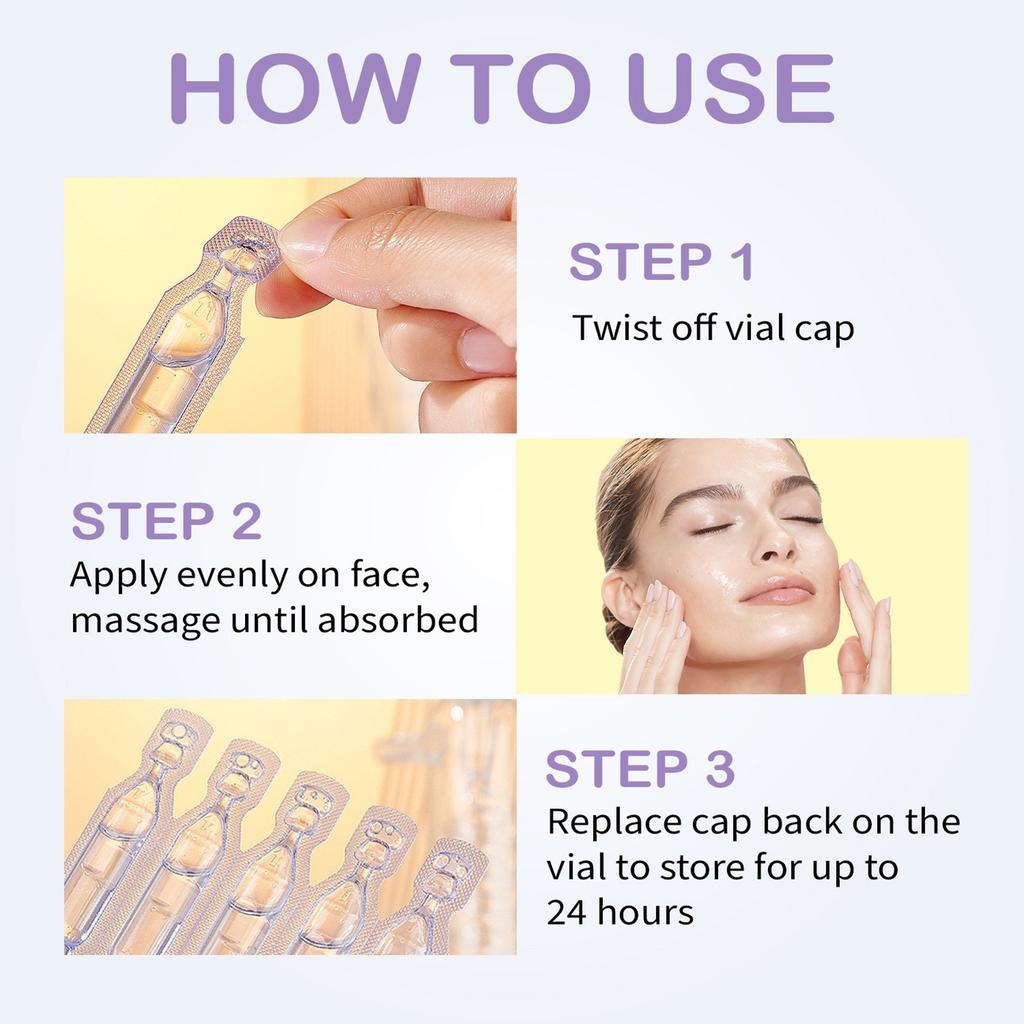 HOW TO USE

STEP 1
Twist off vial cap

STEP 2
Apply evenly on face, massage until absorbed

STEP 3
Replace cap back on the vial to store for up to 24 hours