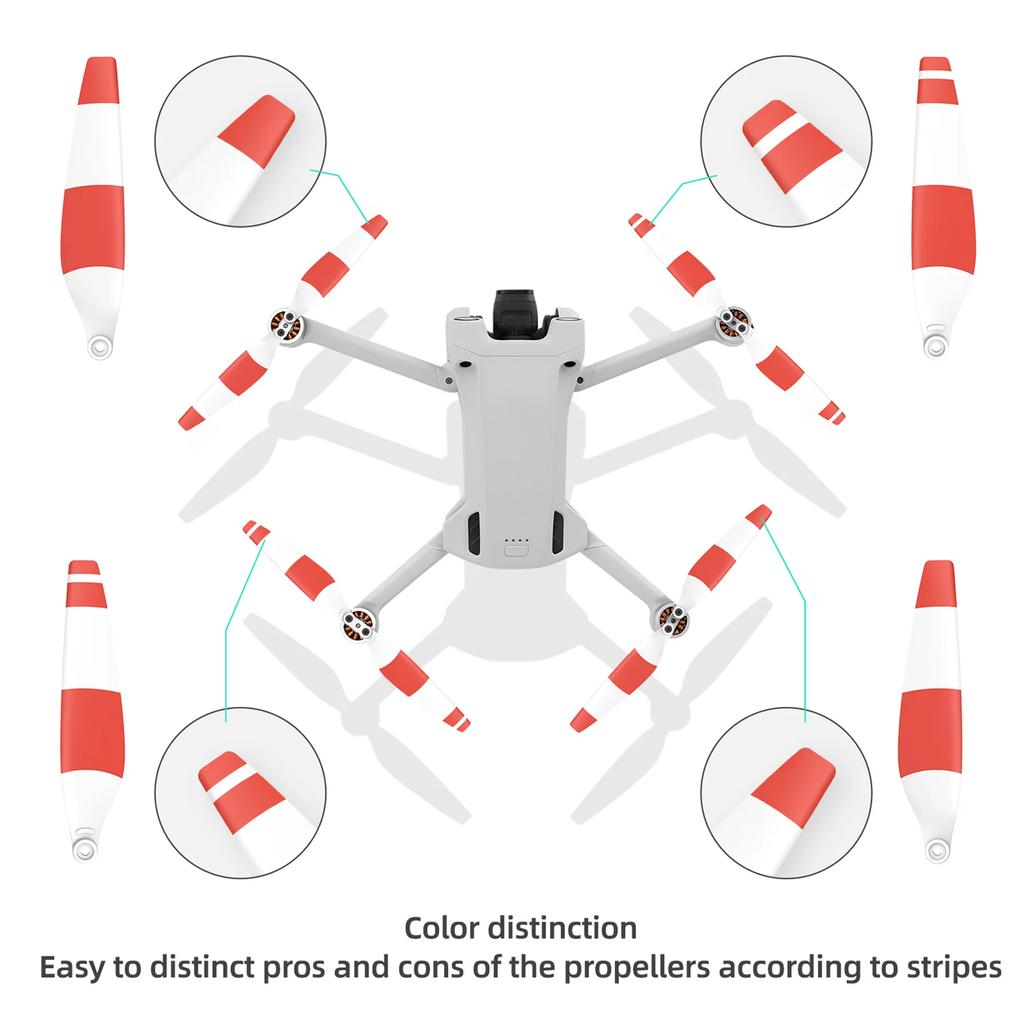 Color distinction
Easy to distinct pros and cons of the propellers according to stripes