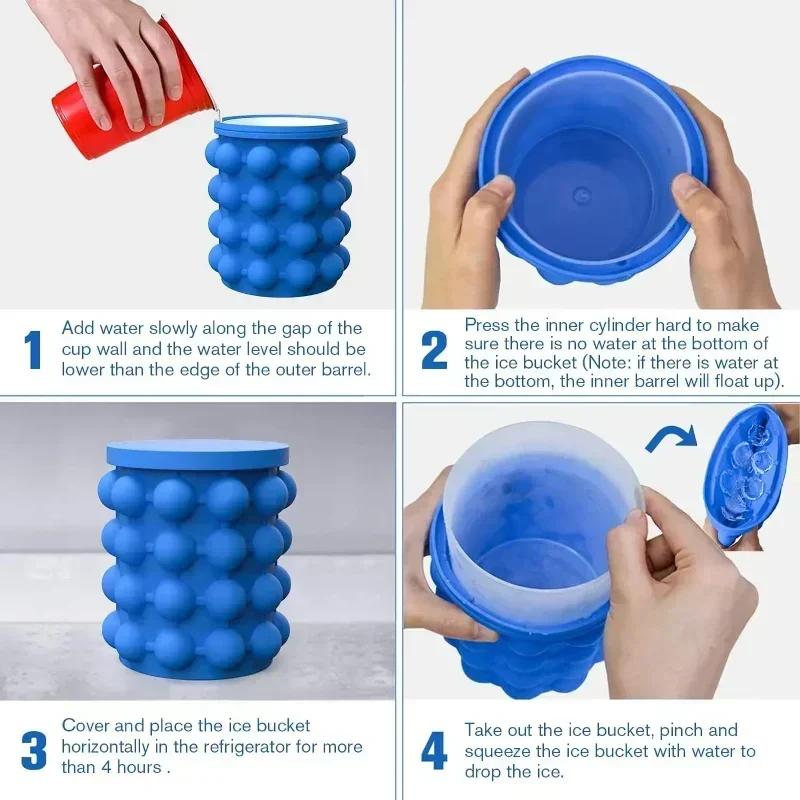 1 Add water slowly along the gap of the cup wall and the water level should be lower than the edge of the outer barrel.

2 Press the inner cylinder hard to make sure there is no water at the bottom of the ice bucket (Note: if there is water at the bottom, the inner barrel will float up).

3 Cover and place the ice bucket horizontally in the refrigerator for more than 4 hours .

4 Take out the ice bucket, pinch and squeeze the ice bucket with water to drop the ice.