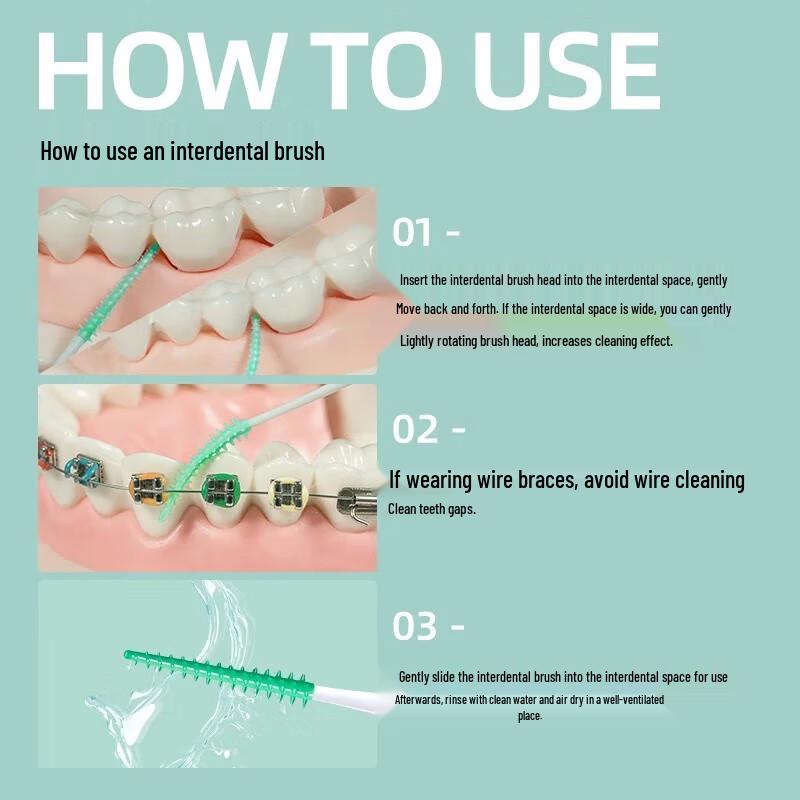 HOW TO USE

How to use an interdental brush

01 -

Insert the interdental brush head into the interdental space, gently Move back and forth. If the interdental space is wide, you can gently Lightly rotating brush head, increases cleaning effect.

02 -

If wearing wire braces, avoid wire cleaning

Clean teeth gaps.

03 -

Gently slide the interdental brush into the interdental space for use

Afterwards, rinse with clean water and air dry in a well-ventilated place.