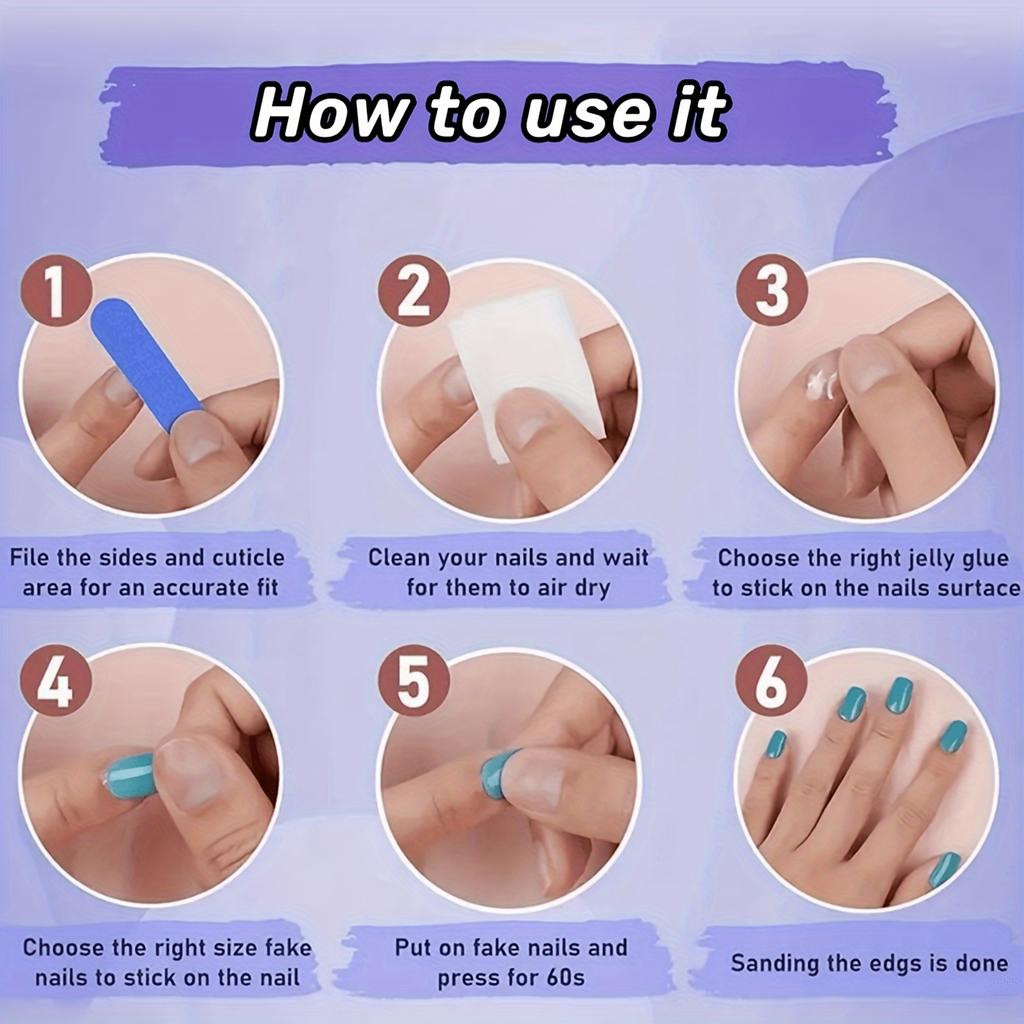 How to use it

1

File the sides and cuticle area for an accurate fit

2

Clean your nails and wait for them to air dry

3

Choose the right jelly glue to stick on the nails surface

4

Choose the right size fake nails to stick on the nail

5

Put on fake nails and press for 60s

6

Sanding the edgs is done