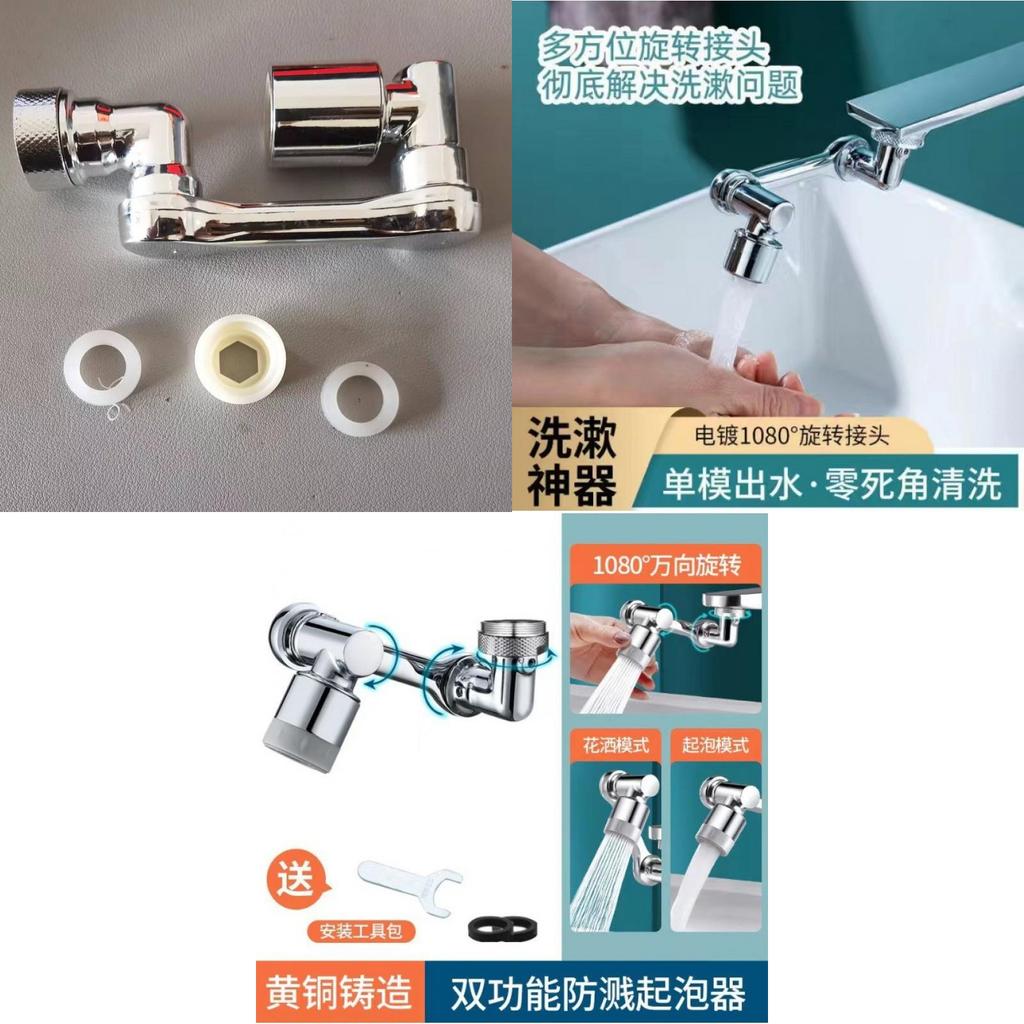 多方位旋转接头
彻底解决洗漱问题

洗漱神器

电镀1080°旋转接头

单模出水·零死角清洗

1080°万向旋转

花洒模式

起泡模式

送

安装工具包

黄铜铸造

双功能防溅起泡器