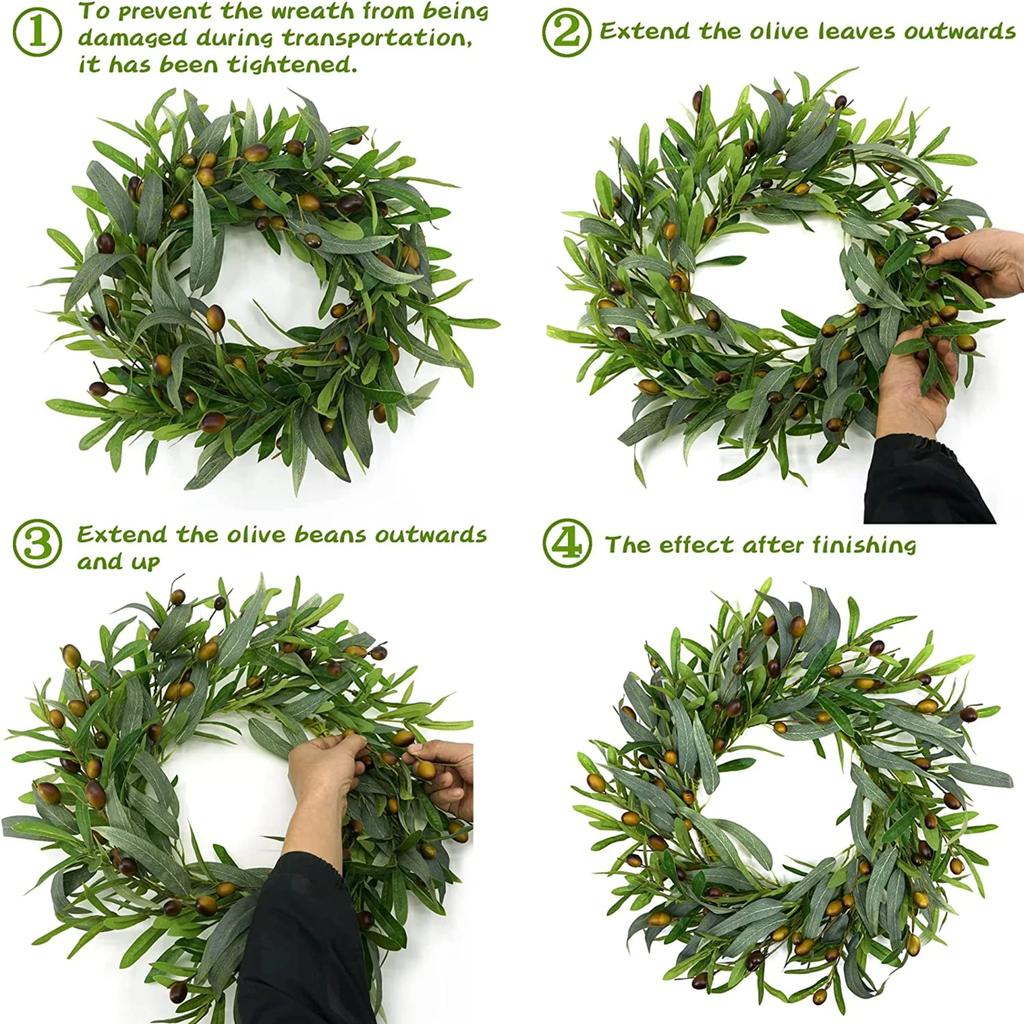 1 To prevent the wreath from being damaged during transportation, it has been tightened.

2 Extend the olive leaves outwards

3 Extend the olive beans outwards and up

4 The effect after finishing