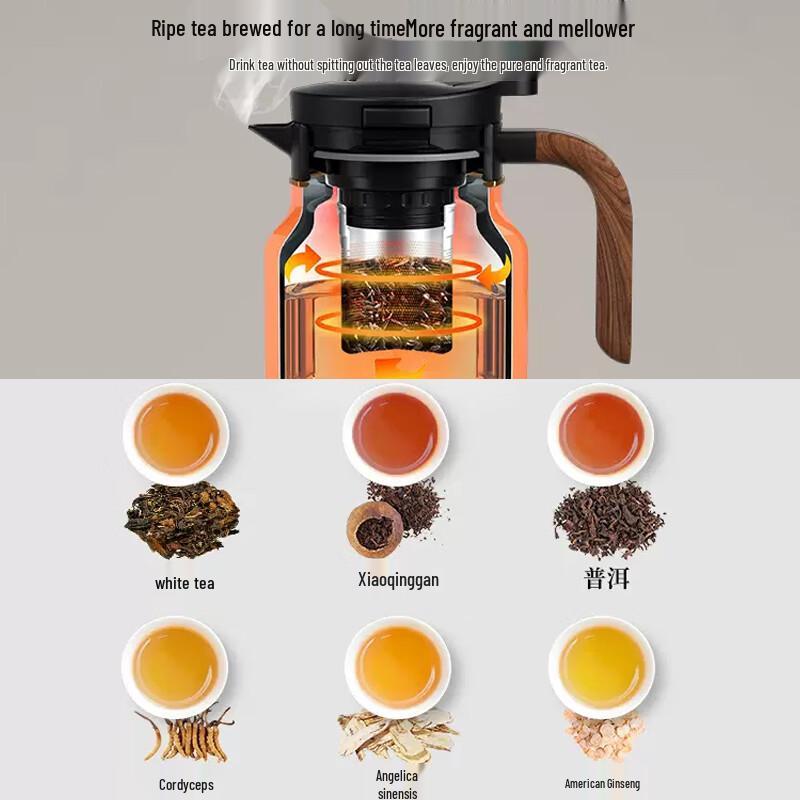 Ripe tea brewed for a long timeMore fragrant and mellower

Drink tea without spitting out the tea leaves, enjoy the pure and fragrant tea.

white tea

Xiaoqinggan

普洱

Cordyceps

Angelica sinensis

American Ginseng