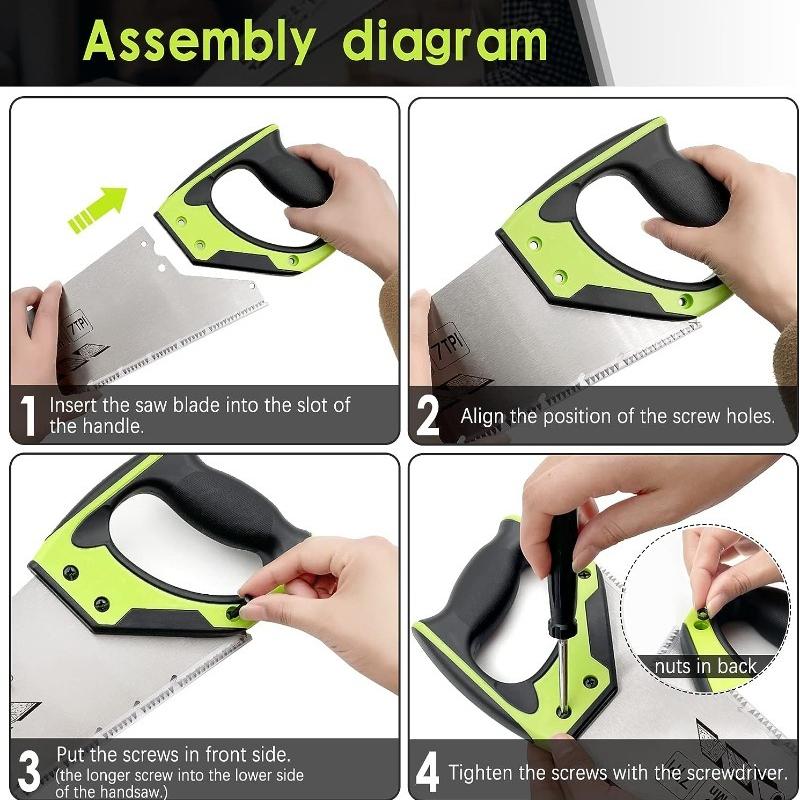 Assembly diagram

7TPI

1 Insert the saw blade into the slot of the handle.

7TPI

2 Align the position of the screw holes.

3 Put the screws in front side. (the longer screw into the lower side of the handsaw.)

nuts in back

4 Tighten the screws with the screwdriver.