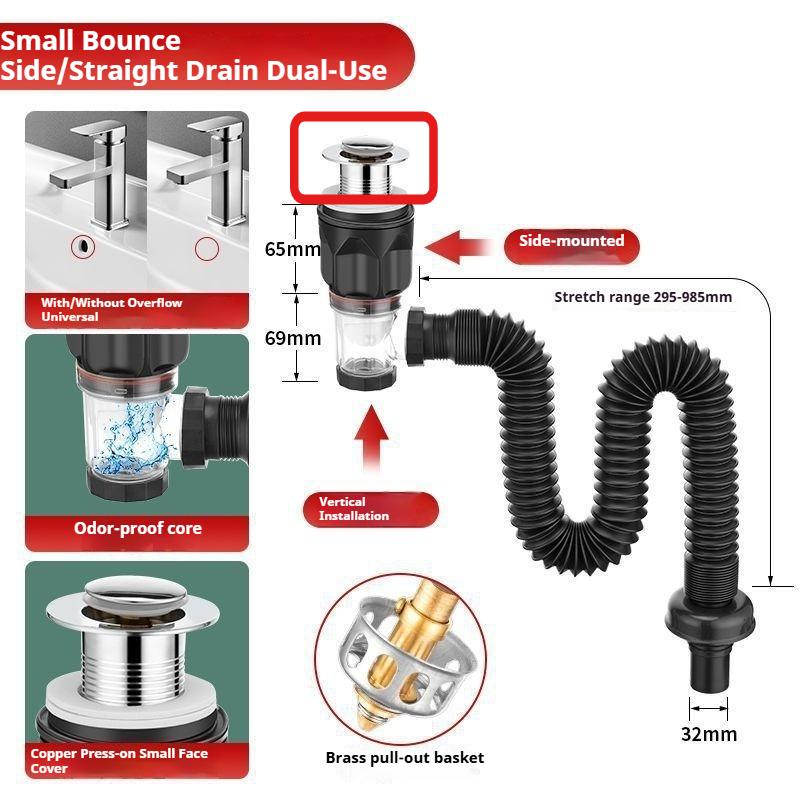 Small Bounce
Side/Straight Drain Dual-Use

With/Without Overflow Universal

Odor-proof core

Copper Press-on Small Face Cover

65mm

69mm

Side-mounted

Stretch range 295-985mm

Vertical Installation

Brass pull-out basket

32mm