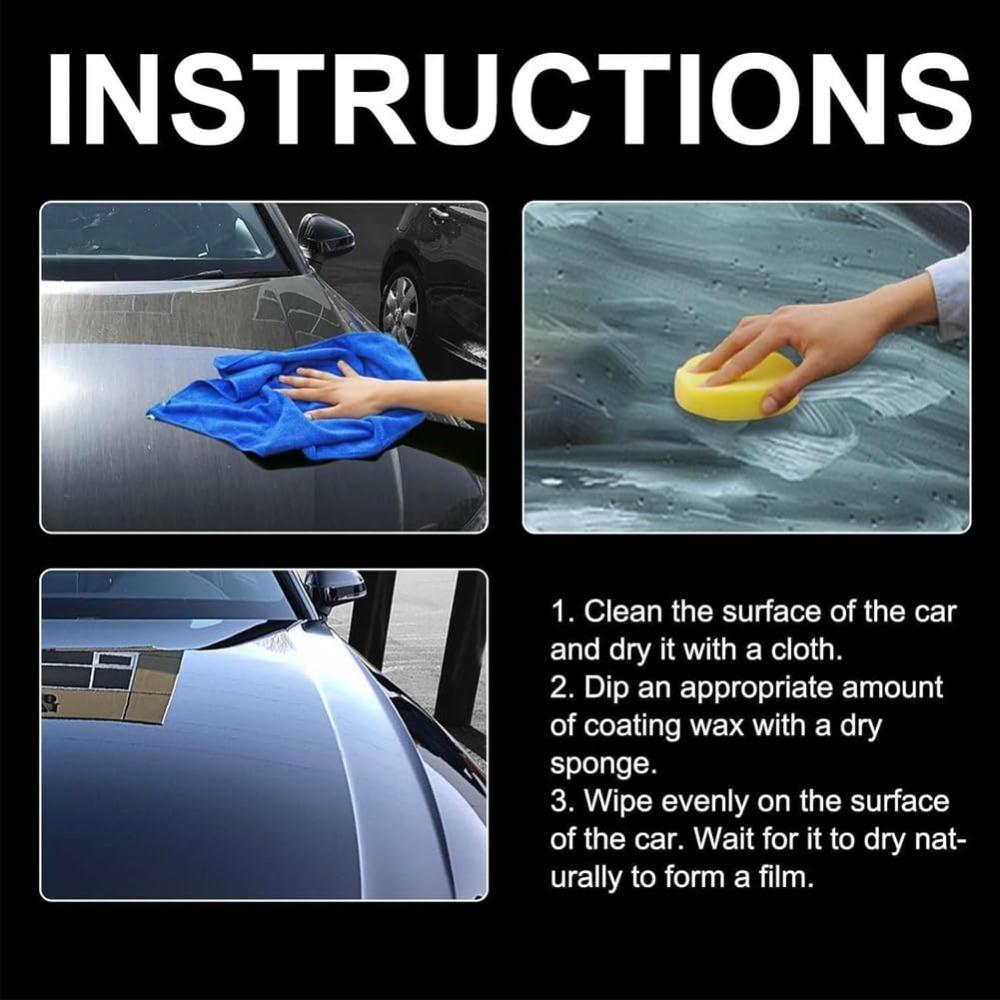 INSTRUCTIONS

1. Clean the surface of the car and dry it with a cloth.
2. Dip an appropriate amount of coating wax with a dry sponge.
3. Wipe evenly on the surface of the car. Wait for it to dry naturally to form a film.