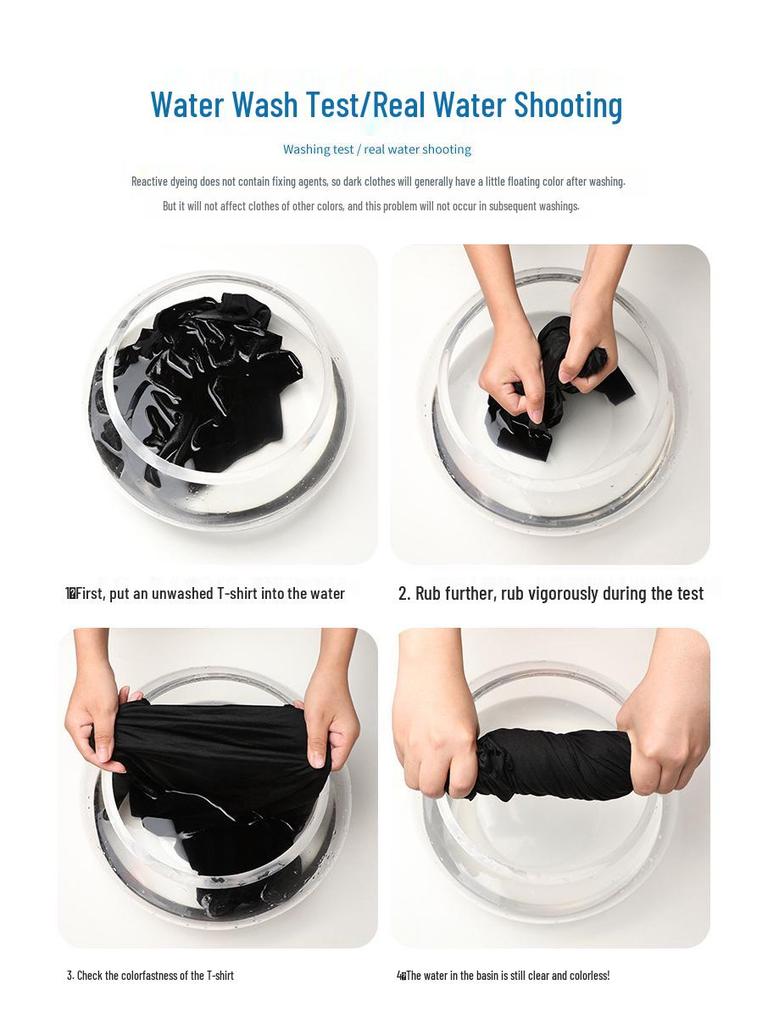 Water Wash Test/Real Water Shooting

Washing test / real water shooting

Reactive dyeing does not contain fixing agents, so dark clothes will generally have a little floating color after washing.
But it will not affect clothes of other colors, and this problem will not occur in subsequent washings.

1. First, put an unwashed T-shirt into the water

2. Rub further, rub vigorously during the test

3. Check the colorfastness of the T-shirt

4. The water in the basin is still clear and colorless!