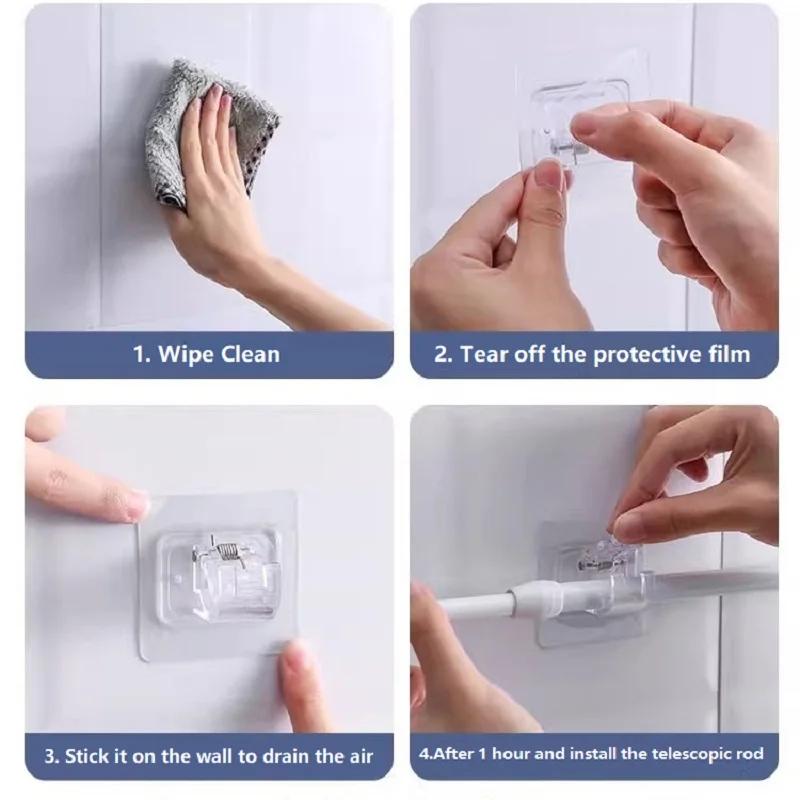 1. Wipe Clean

2. Tear off the protective film

3. Stick it on the wall to drain the air

4.After 1 hour and install the telescopic rod