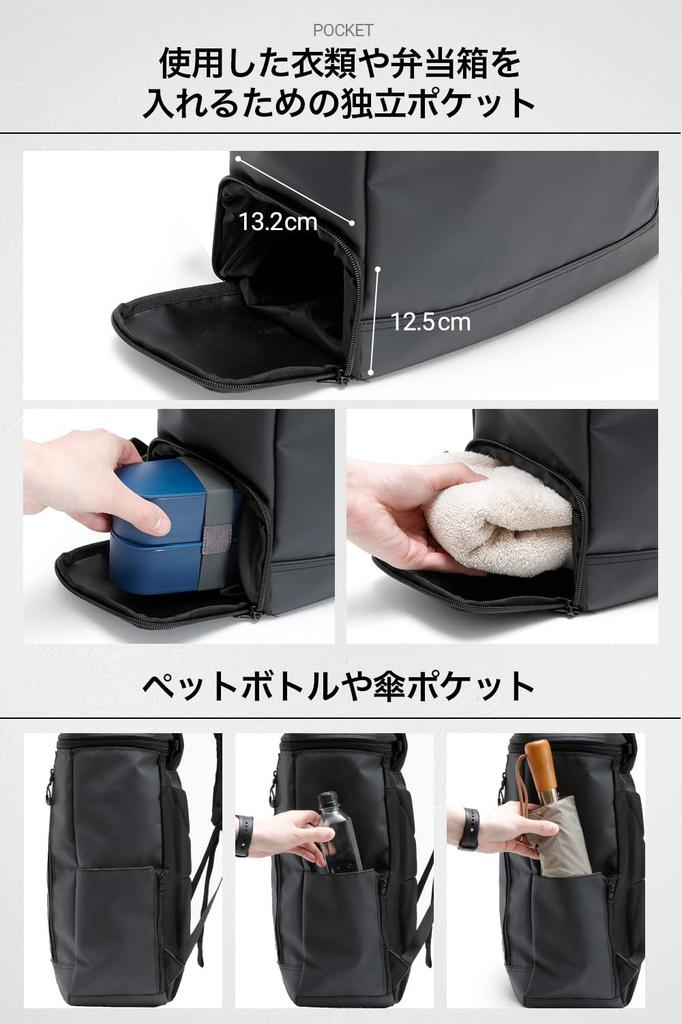 POCKET
使用した衣類や弁当箱を
入れるための独立ポケット

13.2cm

12.5cm

ペットボトルや傘ポケット