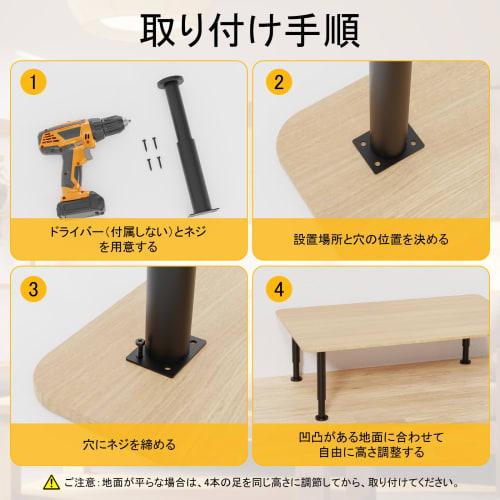 取り付け手順

1

ドライバー(付属しない)とネジを用意する

2

設置場所と穴の位置を決める

3

穴にネジを締める

4

凹凸がある地面に合わせて自由に高さ調整する

ご注意:地面が平らな場合は、4本の足を同じ高さに調節してから、取り付けてください。