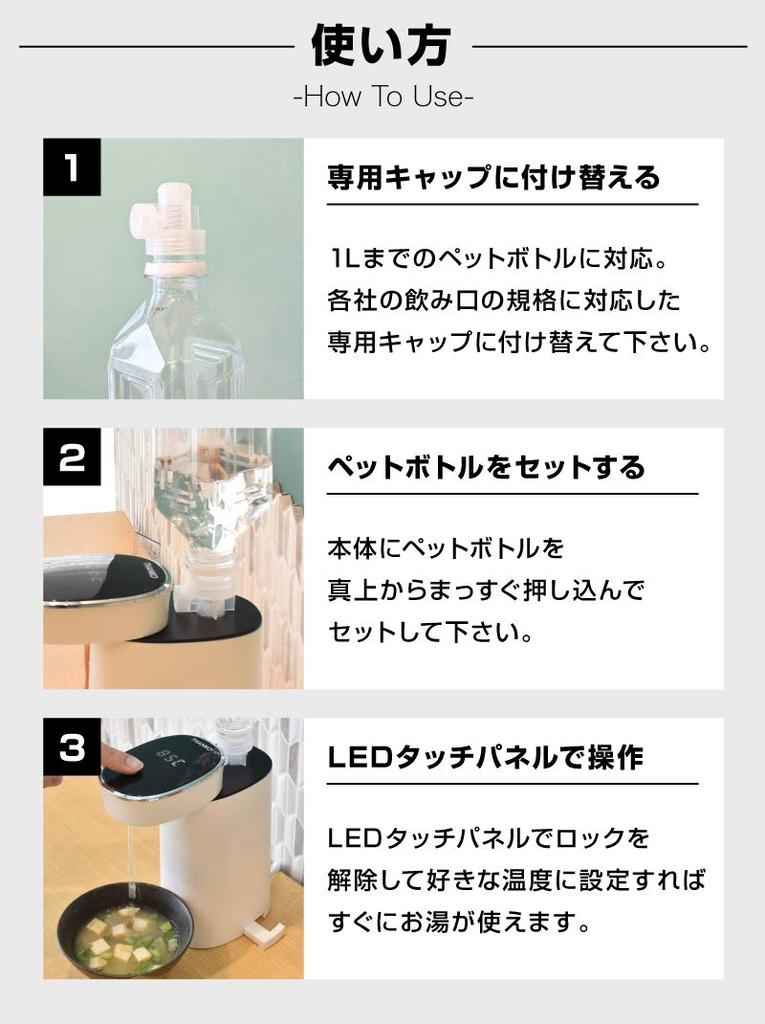 使い方
-How To Use-

1

専用キャップに付け替える

1Lまでのペットボトルに対応。
各社の飲み口の規格に対応した
専用キャップに付け替えて下さい。

2

ペットボトルをセットする

本体にペットボトルを
真上からまっすぐ押し込んで
セットして下さい。

3

LEDタッチパネルで操作

LEDタッチパネルでロックを
解除して好きな温度に設定すれば
すぐにお湯が使えます。