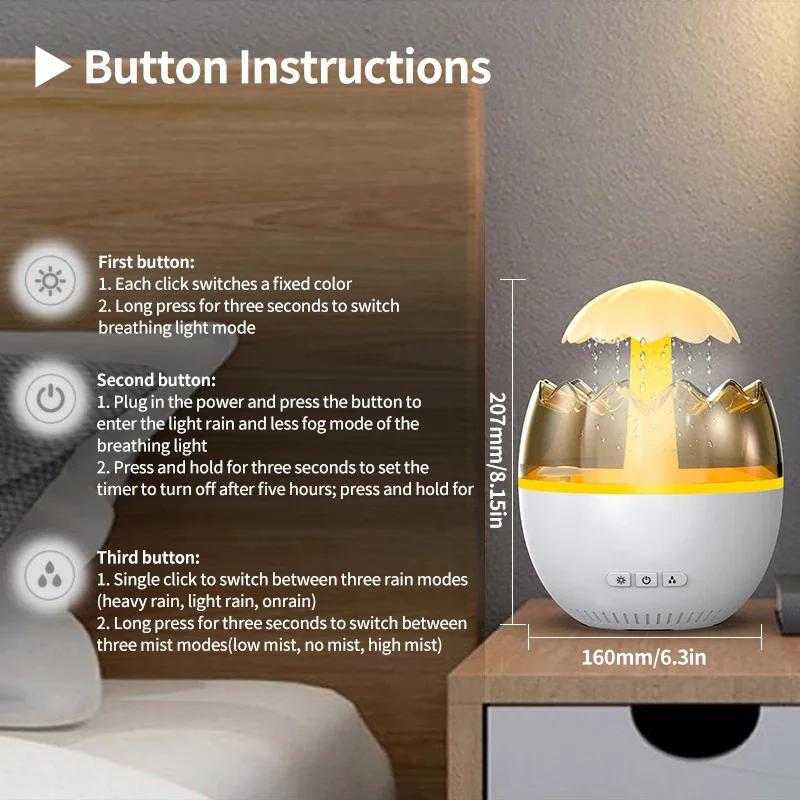 Button Instructions

First button:
1. Each click switches a fixed color
2. Long press for three seconds to switch breathing light mode

Second button:
1. Plug in the power and press the button to enter the light rain and less fog mode of the breathing light
2. Press and hold for three seconds to set the timer to turn off after five hours; press and hold for

Third button:
1. Single click to switch between three rain modes (heavy rain, light rain, onrain)
2. Long press for three seconds to switch between three mist modes(low mist, no mist, high mist)

207mm/8.15in

160mm/6.3in