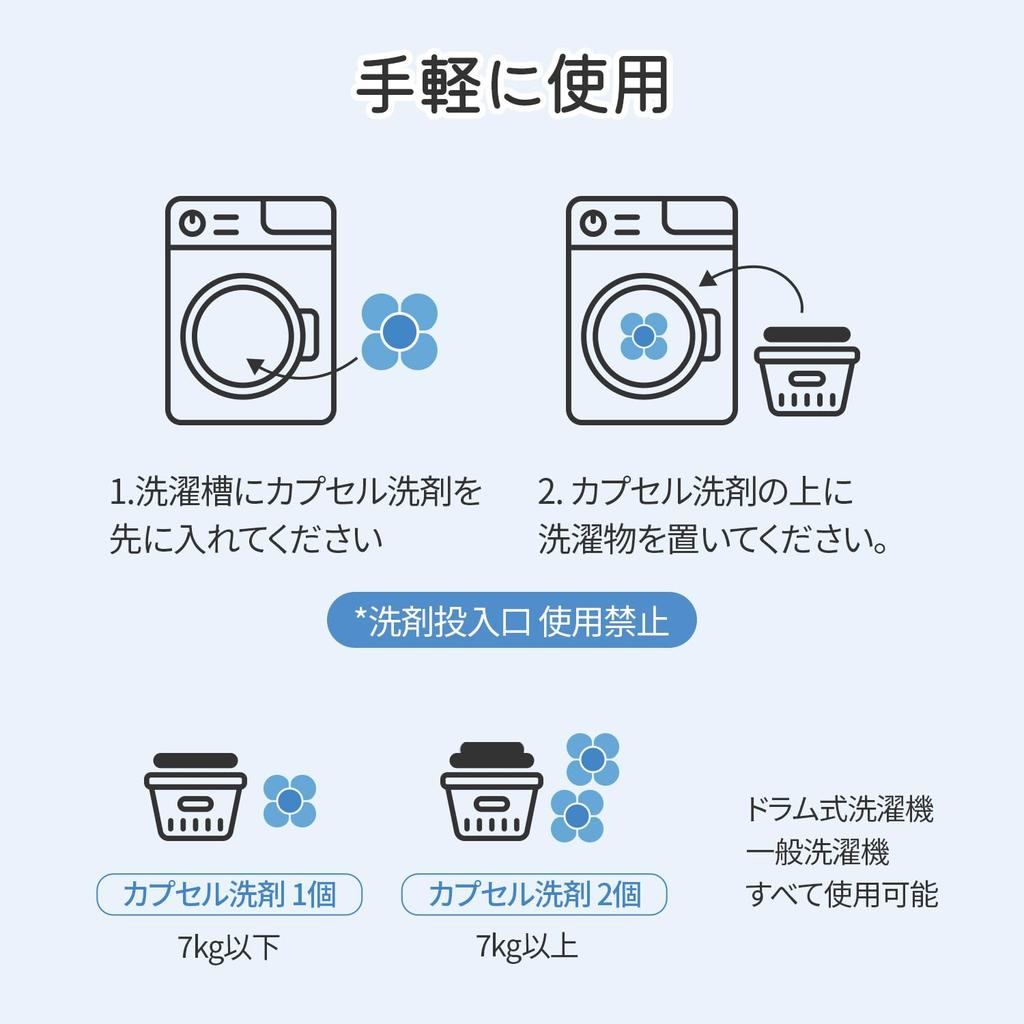 手軽に使用

1.洗濯槽にカプセル洗剤を先に入れてください

2. カプセル洗剤の上に洗濯物を置いてください。

*洗剤投入口 使用禁止

カプセル洗剤 1個
7kg以下

カプセル洗剤 2個
7kg以上

ドラム式洗濯機
一般洗濯機
すべて使用可能