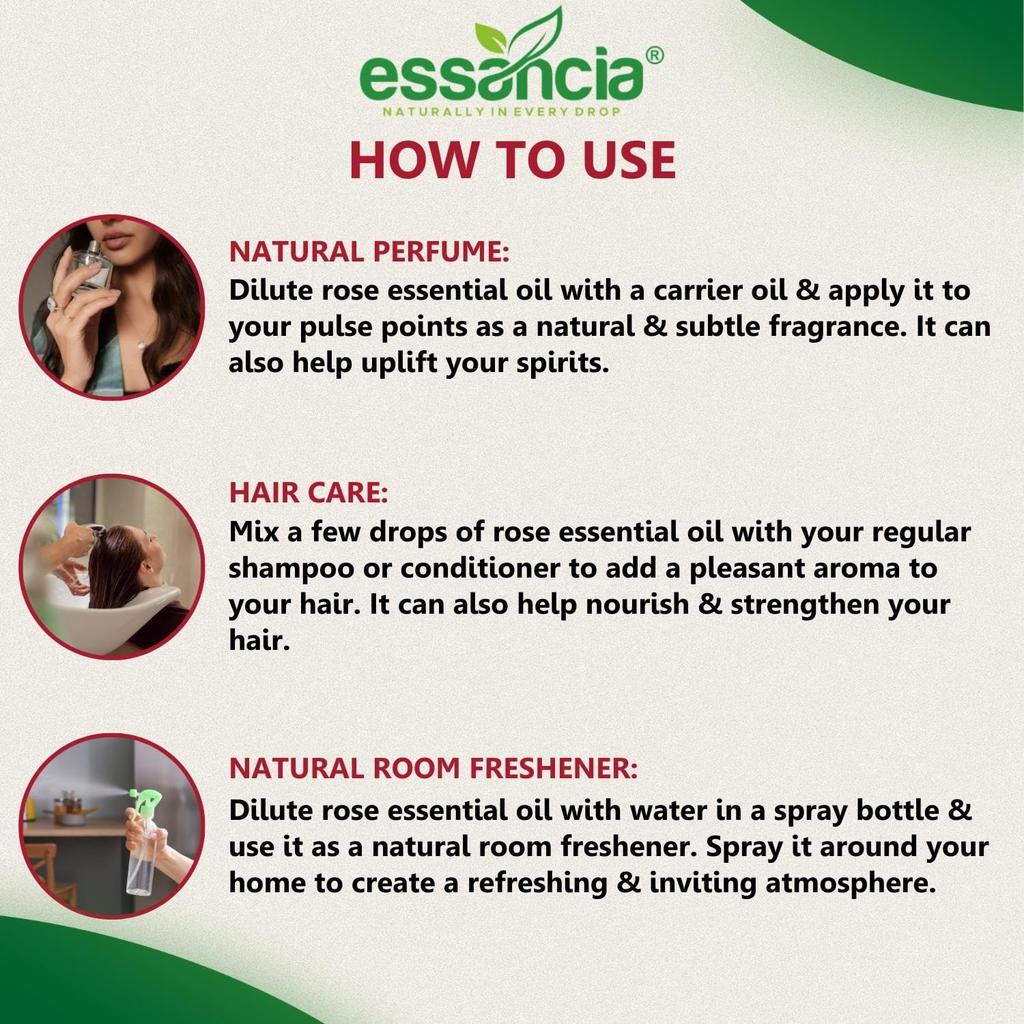 essancia®
NATURALLY IN EVERY DROP

HOW TO USE

NATURAL PERFUME:
Dilute rose essential oil with a carrier oil & apply it to your pulse points as a natural & subtle fragrance. It can also help uplift your spirits.

HAIR CARE:
Mix a few drops of rose essential oil with your regular shampoo or conditioner to add a pleasant aroma to your hair. It can also help nourish & strengthen your hair.

NATURAL ROOM FRESHENER:
Dilute rose essential oil with water in a spray bottle & use it as a natural room freshener. Spray it around your home to create a refreshing & inviting atmosphere.