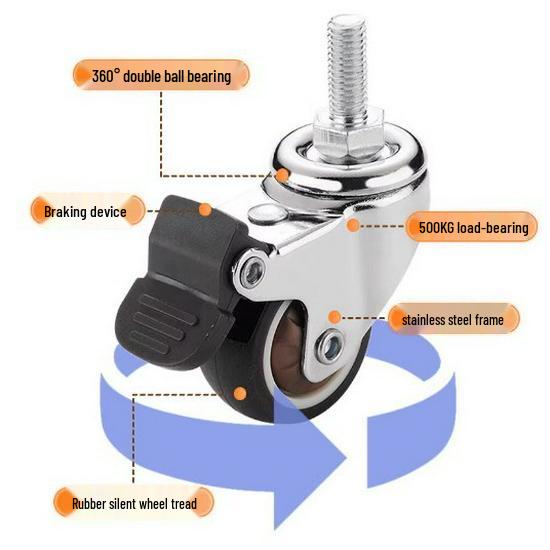 360° double ball bearing

Braking device

500KG load-bearing

stainless steel frame

Rubber silent wheel tread