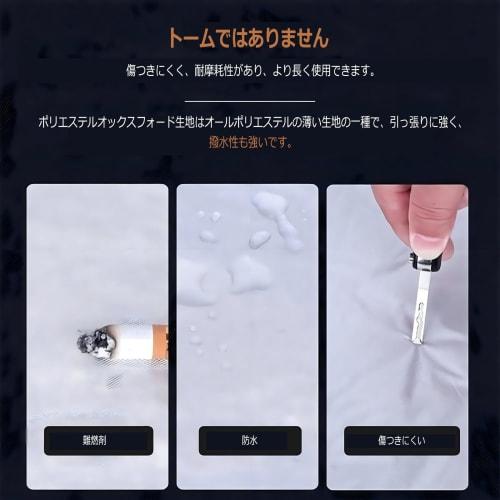 トームではありません

傷つきにくく、耐摩耗性があり、より長く使用できます。

ポリエステルオックスフォード生地はオールポリエステルの薄い生地の一種で、引っ張りに強く、撥水性も強いです。

難燃剤

防水

傷つきにくい