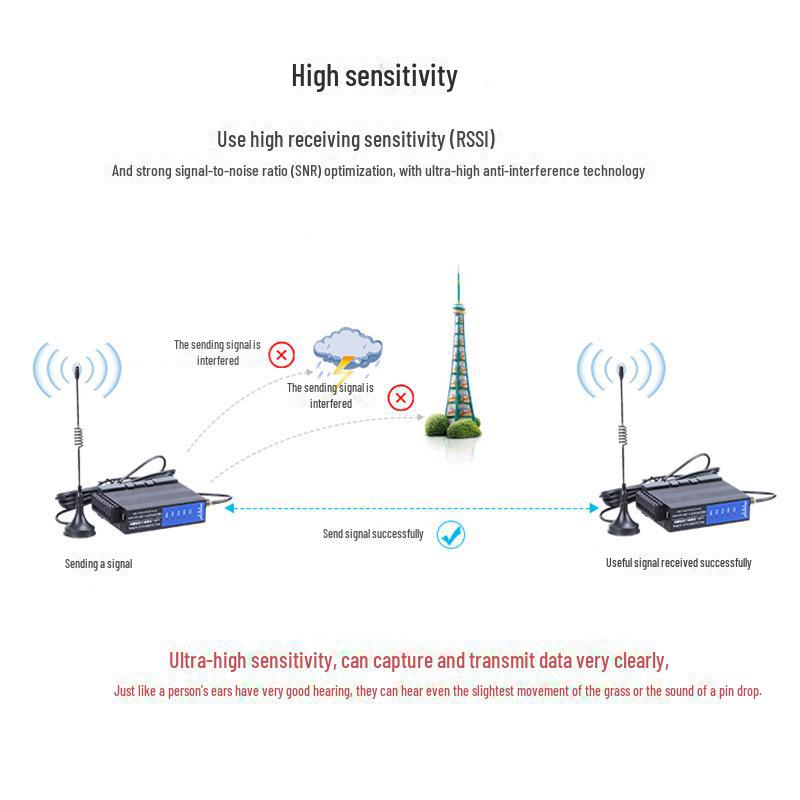 High sensitivity

Use high receiving sensitivity (RSSI)

And strong signal-to-noise ratio (SNR) optimization, with ultra-high anti-interference technology

The sending signal is interfered

The sending signal is interfered

Send signal successfully

Sending a signal

Useful signal received successfully

Ultra-high sensitivity, can capture and transmit data very clearly,

Just like a person's ears have very good hearing, they can hear even the slightest movement of the grass or the sound of a pin drop.