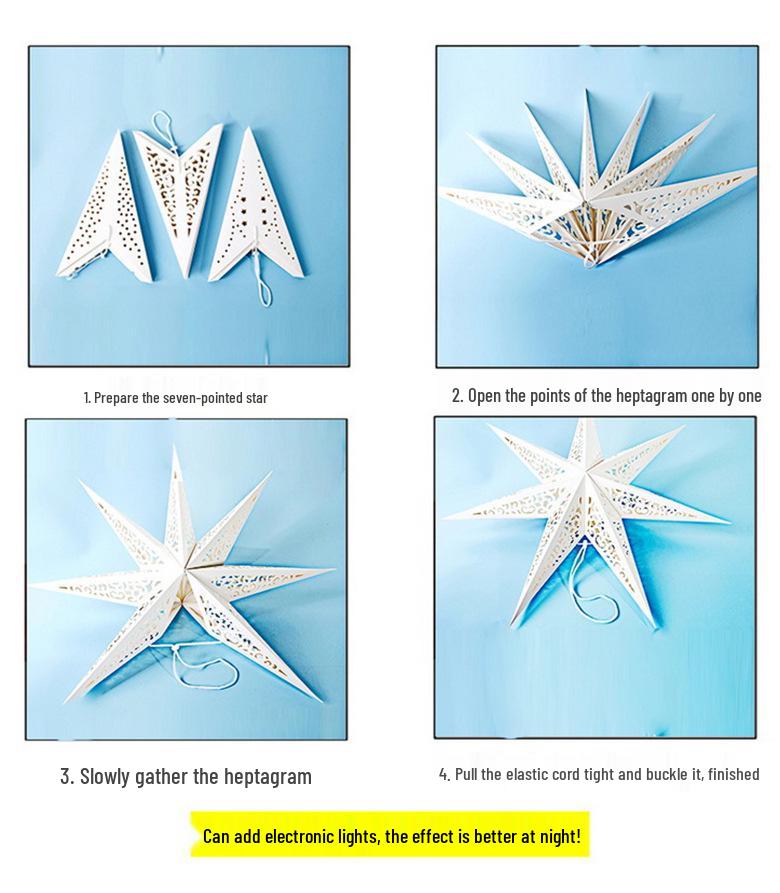 1. Prepare the seven-pointed star

2. Open the points of the heptagram one by one

3. Slowly gather the heptagram

4. Pull the elastic cord tight and buckle it, finished

Can add electronic lights, the effect is better at night!