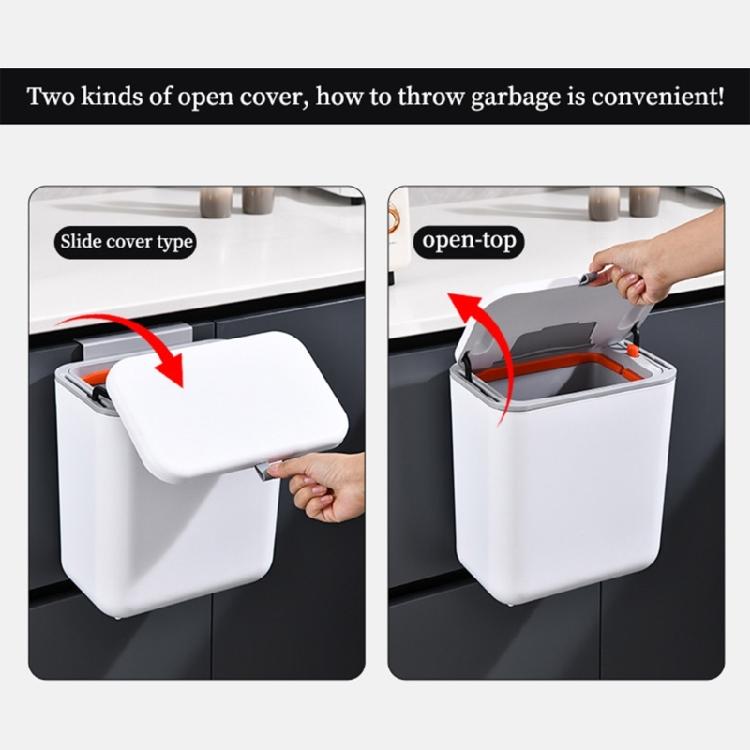 Two kinds of open cover, how to throw garbage is convenient!

Slide cover type

open-top