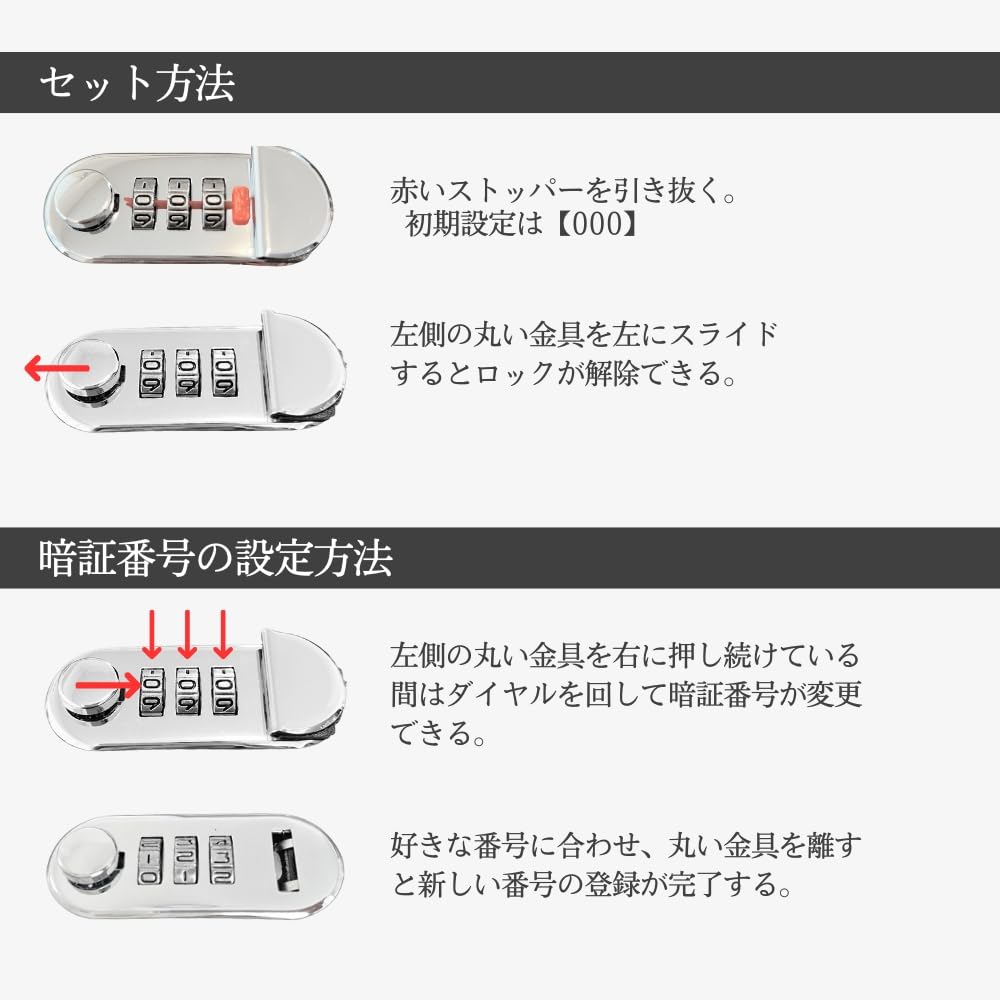 セット方法

赤いストッパーを引き抜く。
初期設定は【000】

左側の丸い金具を左にスライドするとロックが解除できる。

暗証番号の設定方法

左側の丸い金具を右に押し続けている間はダイヤルを回して暗証番号が変更できる。

好きな番号に合わせ、丸い金具を離すと新しい番号の登録が完了する。