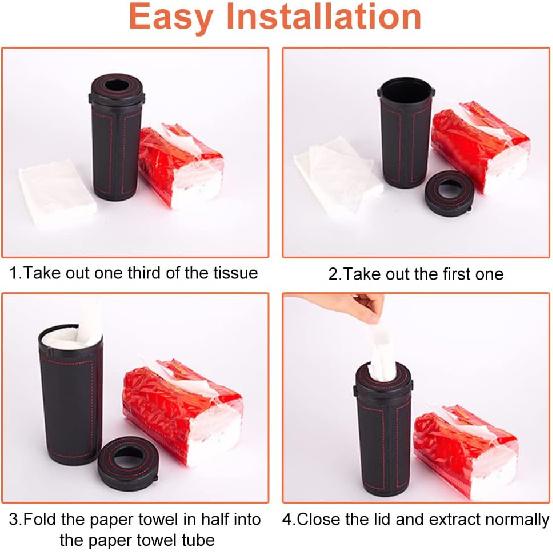 Easy Installation

1.Take out one third of the tissue

2.Take out the first one

3.Fold the paper towel in half into the paper towel tube

4.Close the lid and extract normally