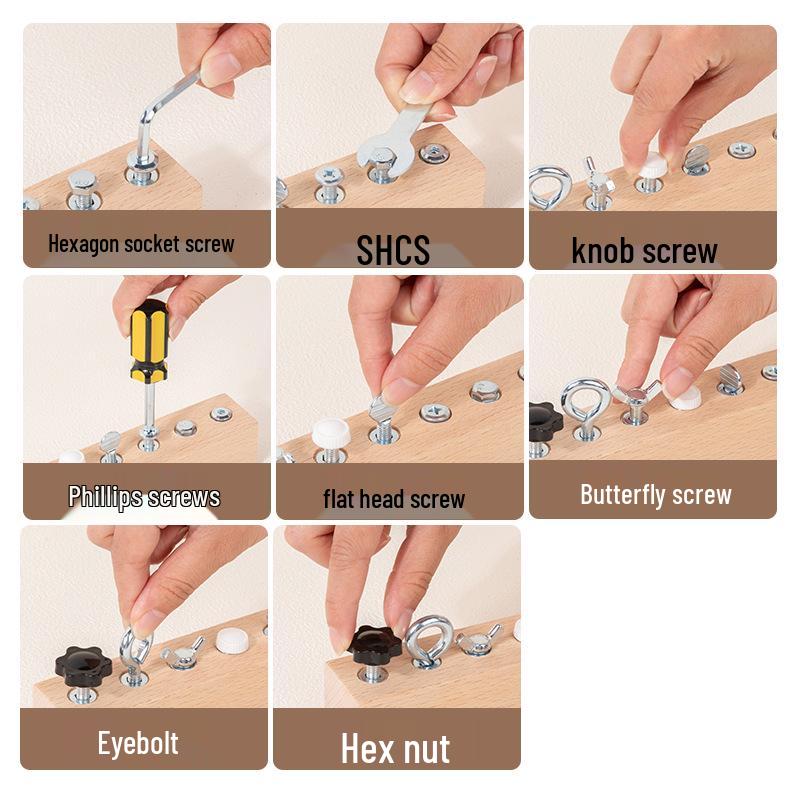 Hexagon socket screw

SHCS

knob screw

Phillips screws

flat head screw

Butterfly screw

Eyebolt

Hex nut