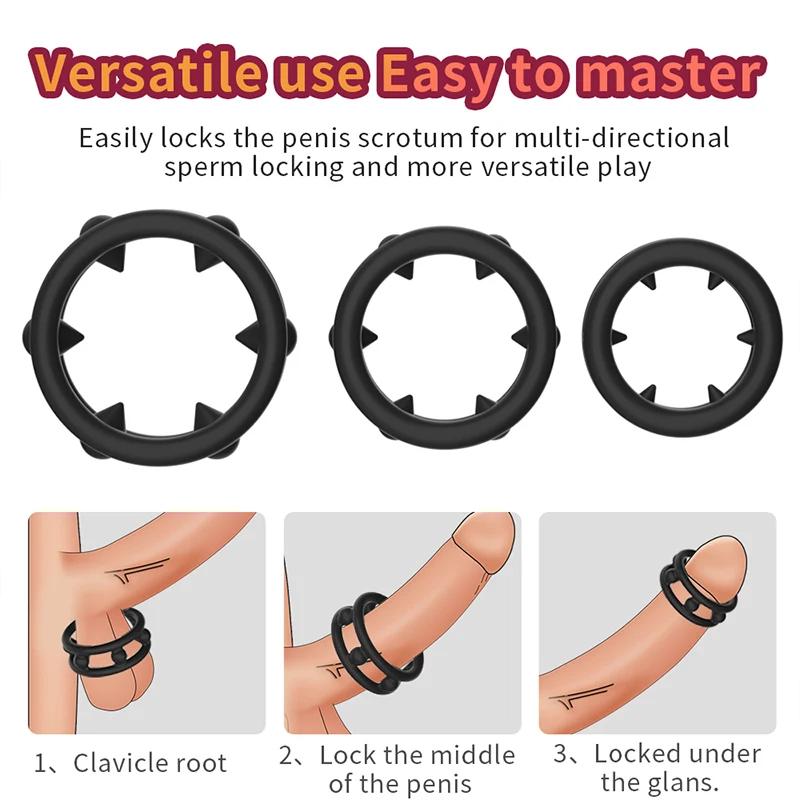 Versatile use Easy to master

Easily locks the penis scrotum for multi-directional sperm locking and more versatile play

1、Clavicle root

2、Lock the middle of the penis

3、Locked under the glans.