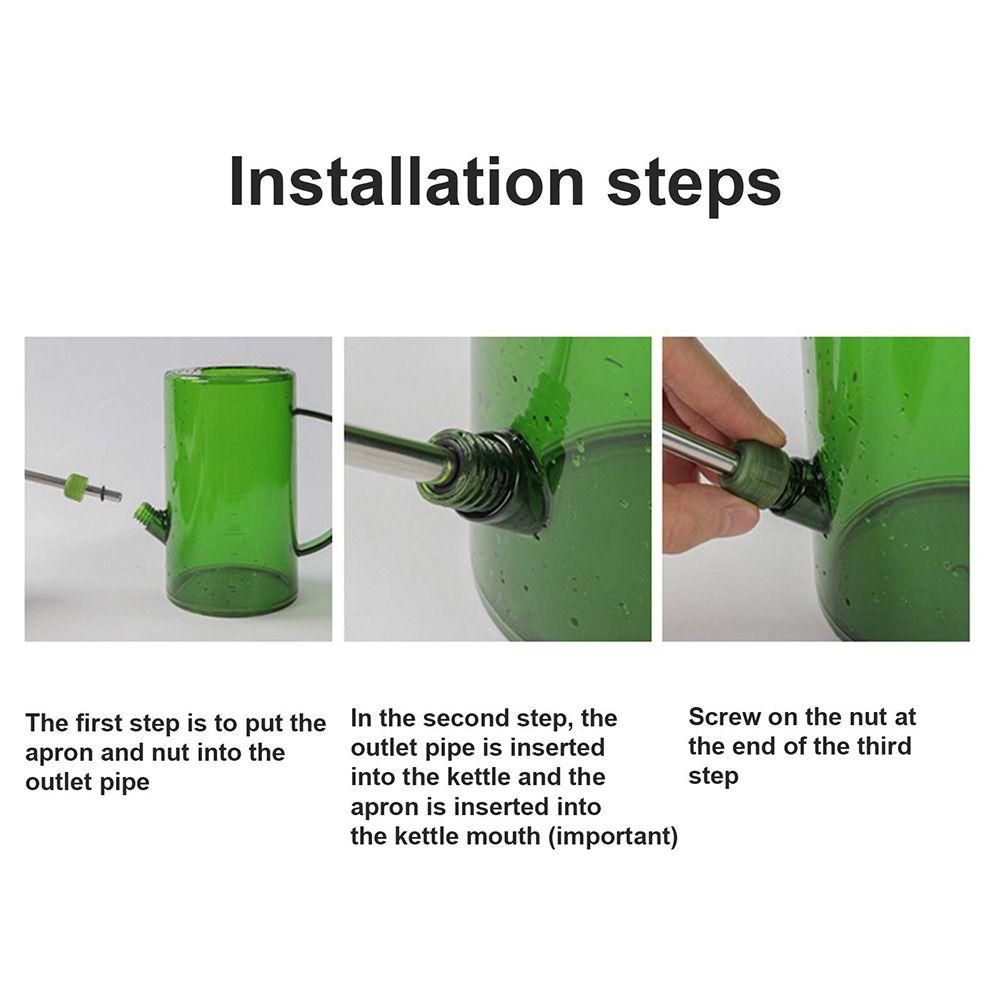 Installation steps

The first step is to put the apron and nut into the outlet pipe

In the second step, the outlet pipe is inserted into the kettle and the apron is inserted into the kettle mouth (important)

Screw on the nut at the end of the third step