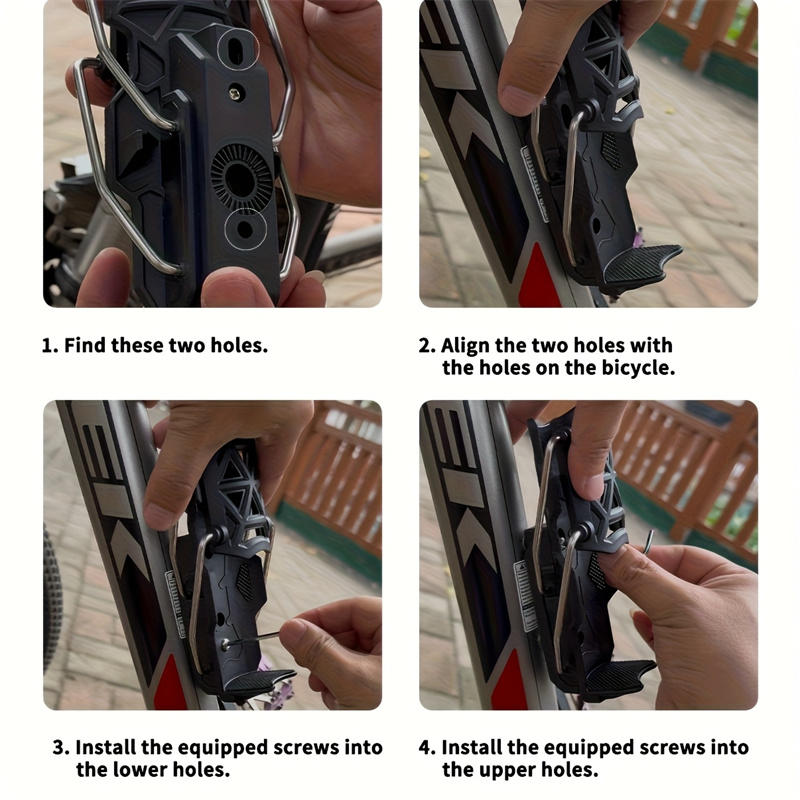 1. Find these two holes.

2. Align the two holes with the holes on the bicycle.

3. Install the equipped screws into the lower holes.

4. Install the equipped screws into the upper holes.