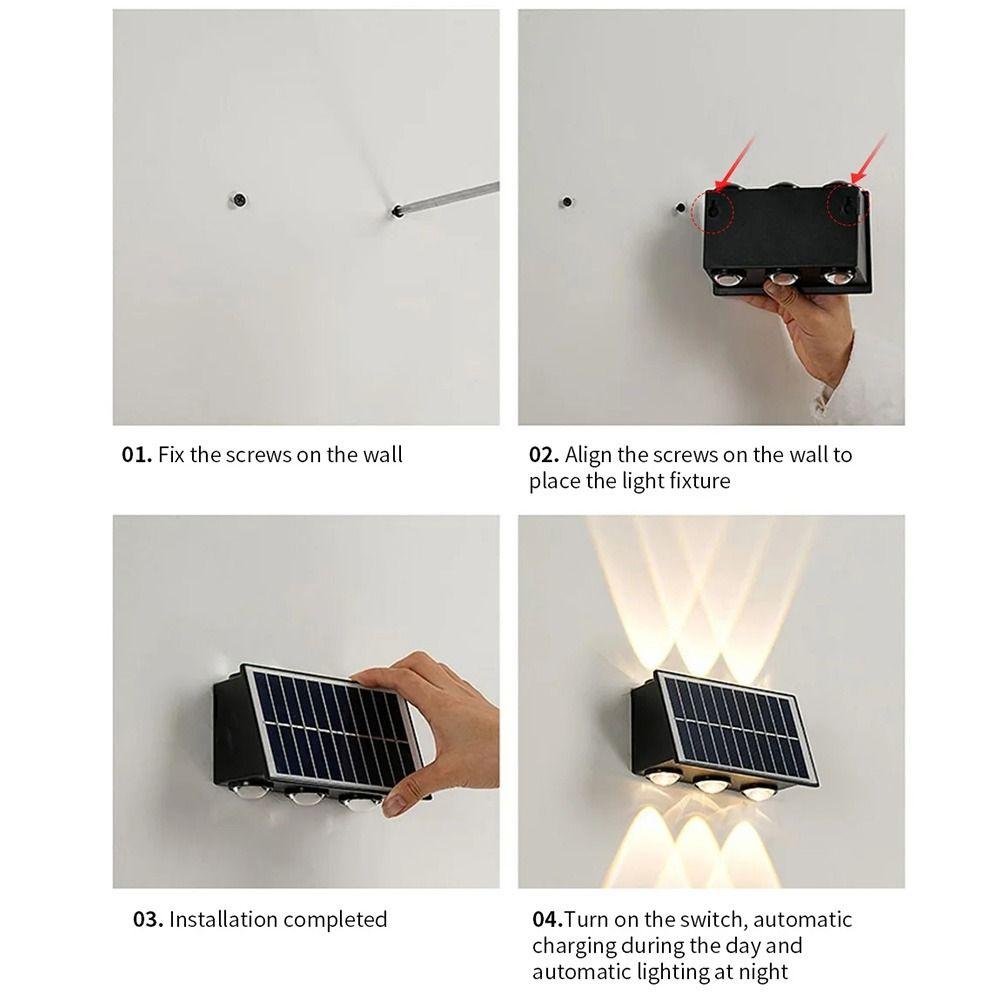 01. Fix the screws on the wall

02. Align the screws on the wall to place the light fixture

03. Installation completed

04.Turn on the switch, automatic charging during the day and automatic lighting at night