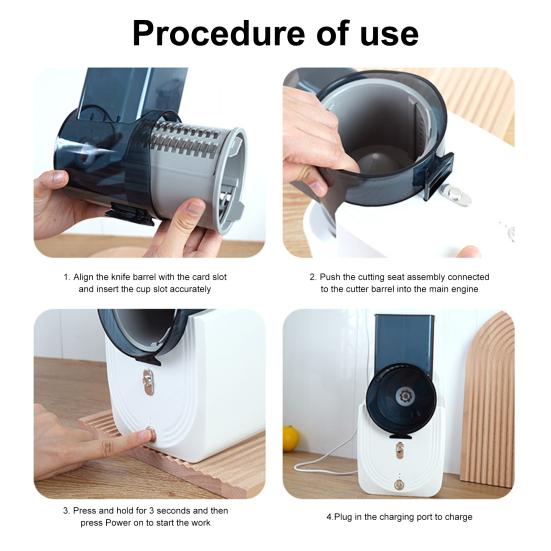 Procedure of use

1. Align the knife barrel with the card slot and insert the cup slot accurately

2. Push the cutting seat assembly connected to the cutter barrel into the main engine

3. Press and hold for 3 seconds and then press Power on to start the work

4.Plug in the charging port to charge