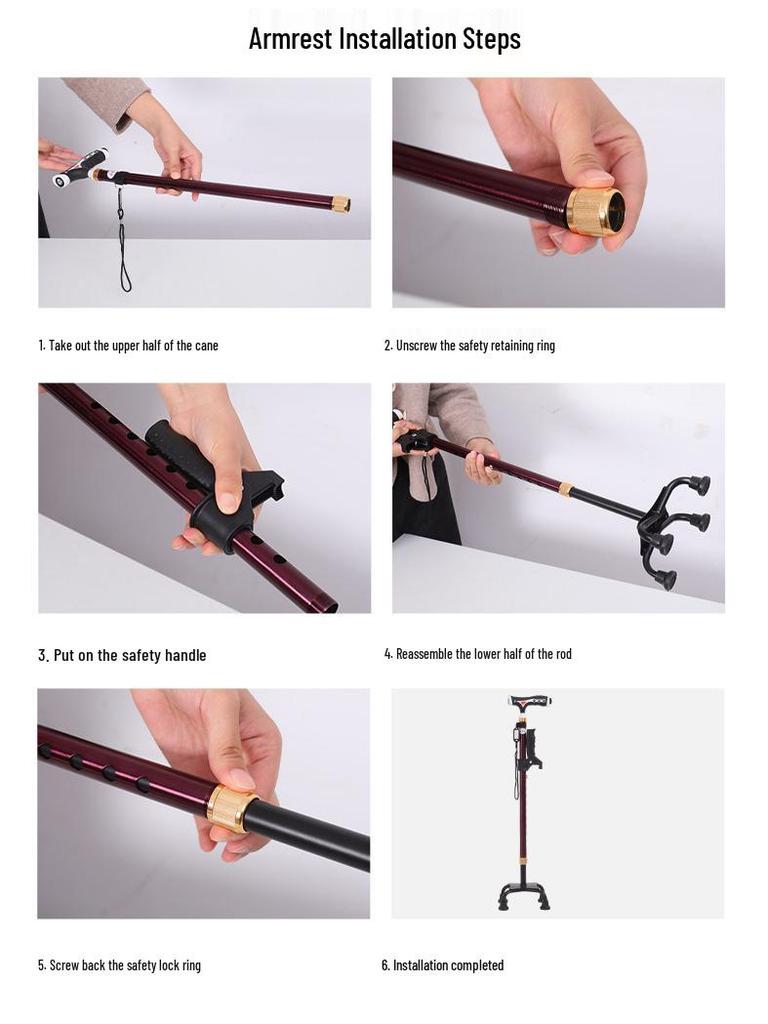 Armrest Installation Steps

1. Take out the upper half of the cane

2. Unscrew the safety retaining ring

3. Put on the safety handle

4. Reassemble the lower half of the rod

5. Screw back the safety lock ring

6. Installation completed