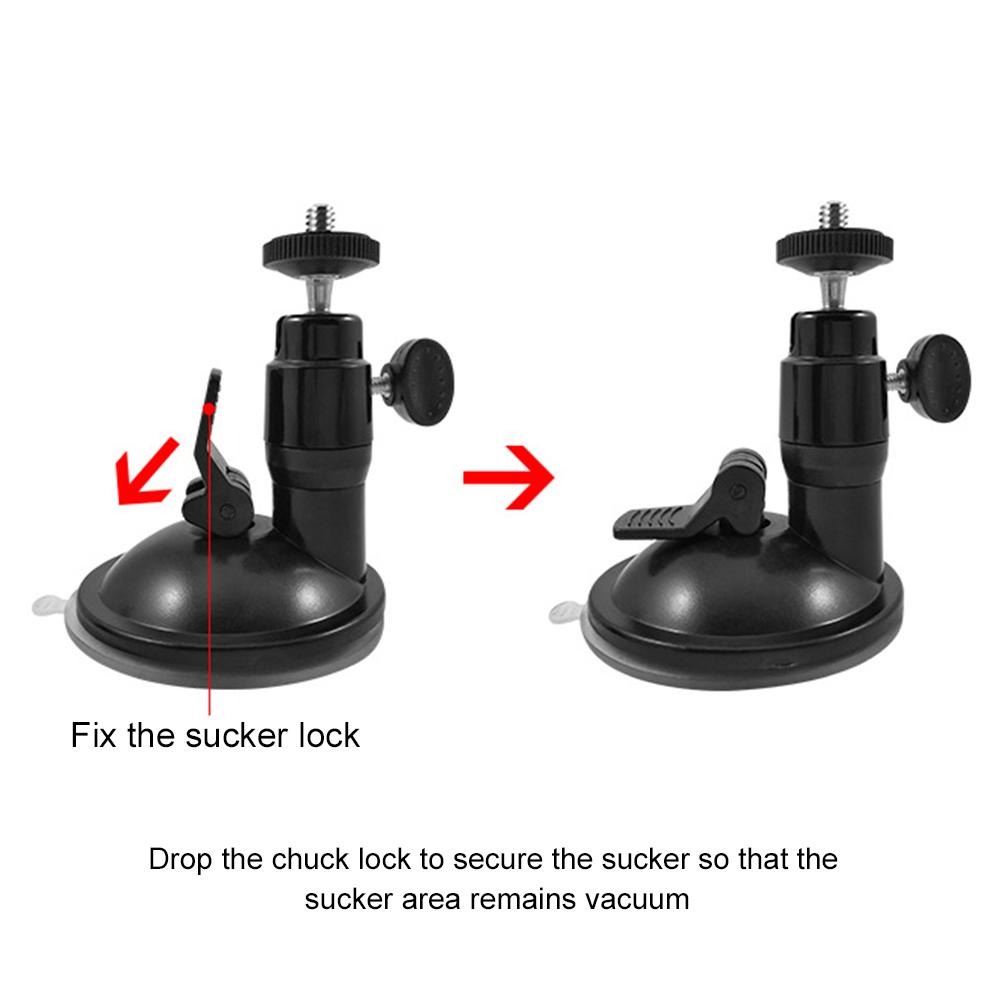 Fix the sucker lock

Drop the chuck lock to secure the sucker so that the sucker area remains vacuum