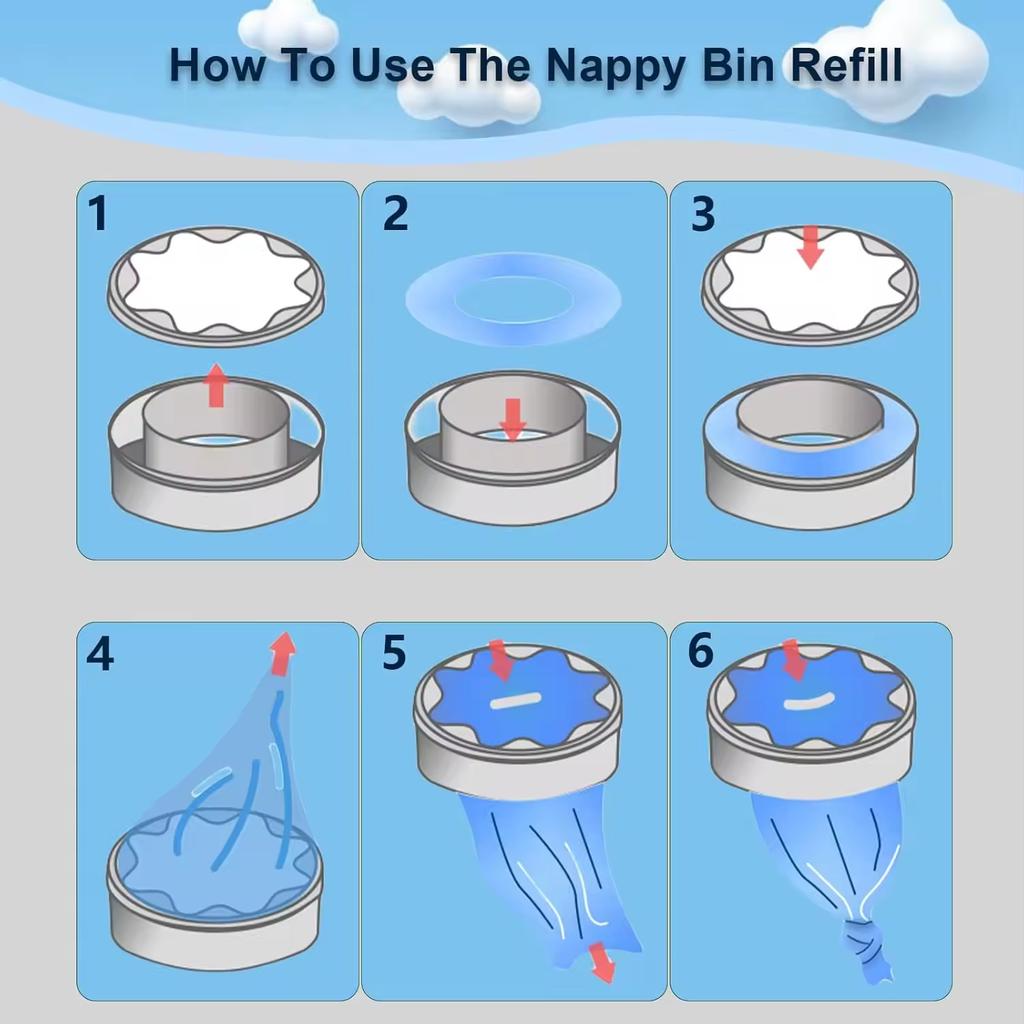 How To Use The Nappy Bin Refill

1

2

3

4

5

6