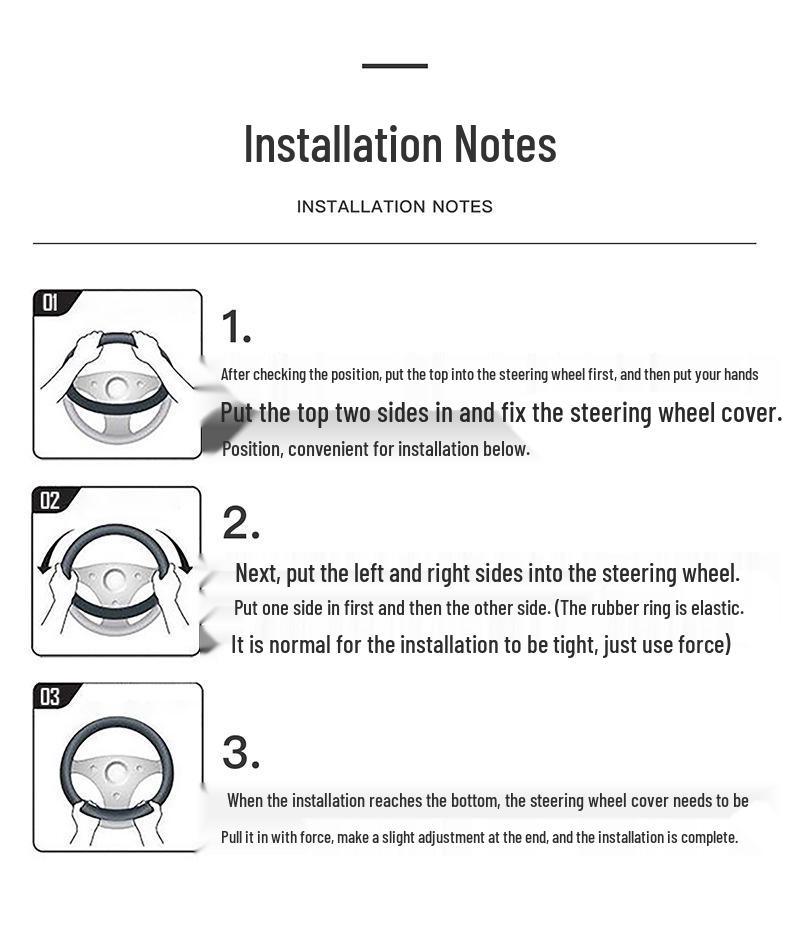 Installation Notes

INSTALLATION NOTES

01

1.

After checking the position, put the top into the steering wheel first, and then put your hands

Put the top two sides in and fix the steering wheel cover.

Position, convenient for installation below.

02

2.

Next, put the left and right sides into the steering wheel.

Put one side in first and then the other side. (The rubber ring is elastic.

It is normal for the installation to be tight, just use force)

03

3.

When the installation reaches the bottom, the steering wheel cover needs to be

Pull it in with force, make a slight adjustment at the end, and the installation is complete.