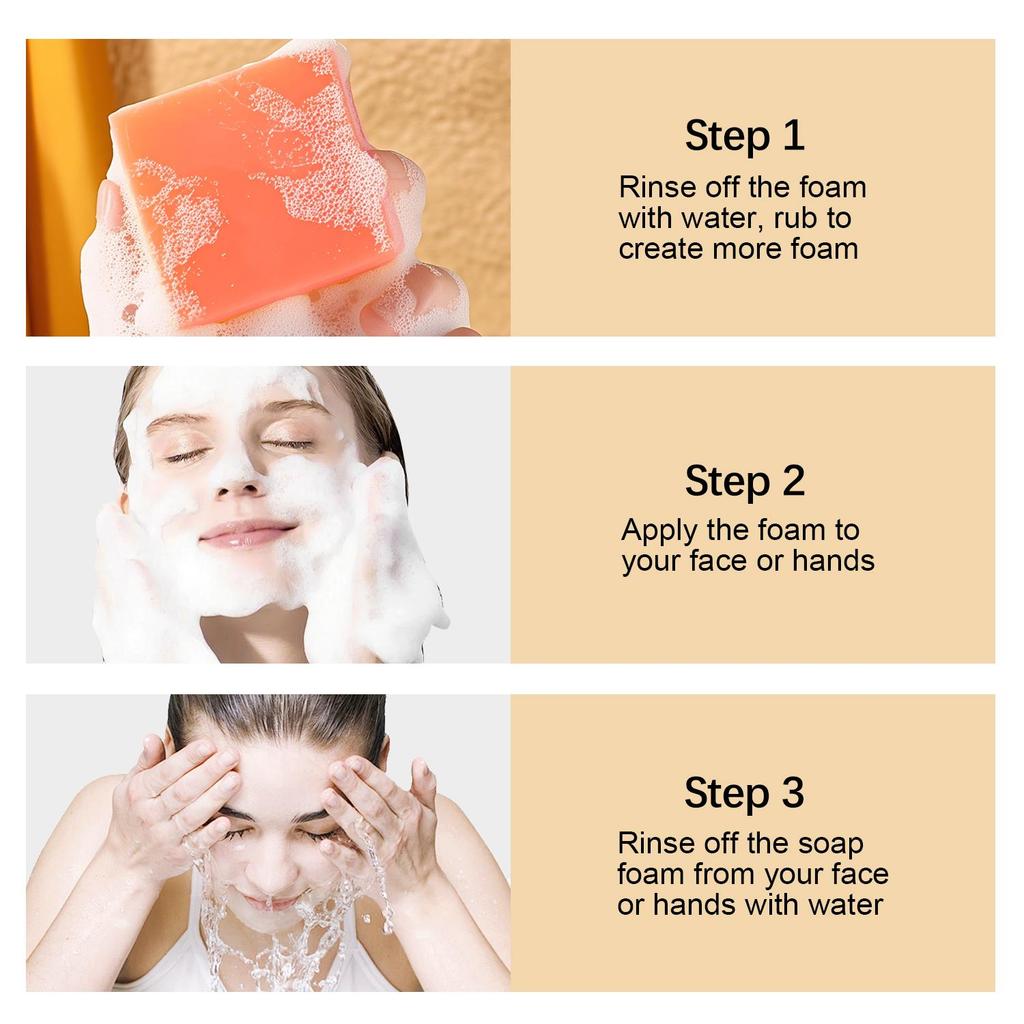 Step 1
Rinse off the foam with water, rub to create more foam

Step 2
Apply the foam to your face or hands

Step 3
Rinse off the soap foam from your face or hands with water