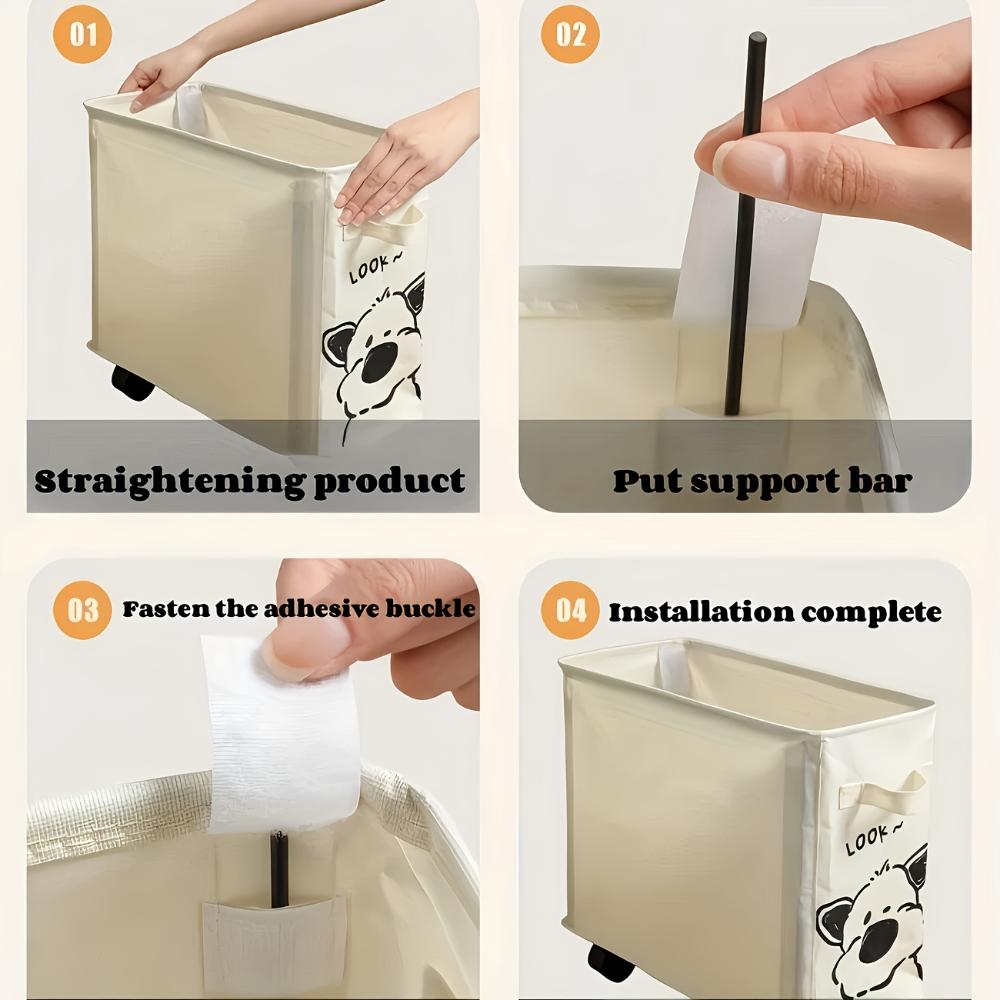 01

LOOK~

Straightening product

02

Put support bar

03 Fasten the adhesive buckle

04 Installation complete

LOOK~